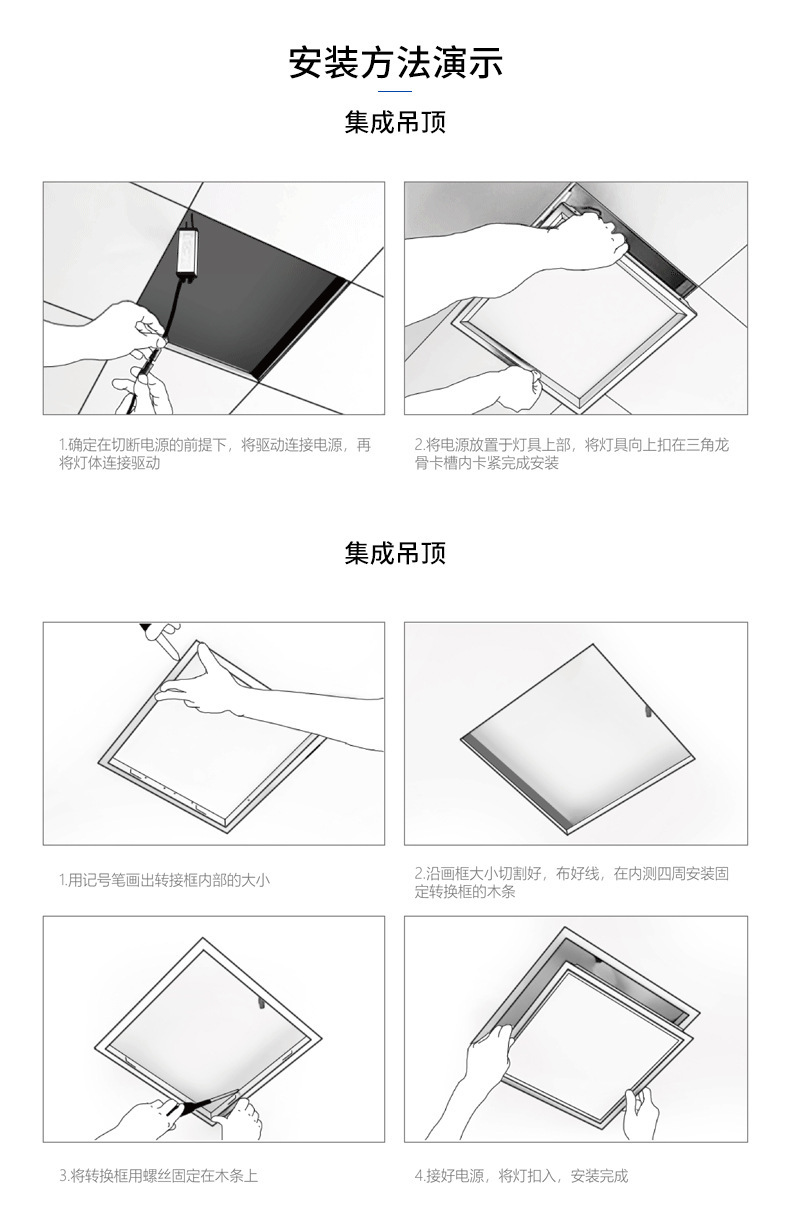 安装方法演示

集成吊顶

1.确定在切断电源的前提下，将驱动连接电源，再将灯体连接驱动

2.将电源放置于灯具上部，将灯具向上扣在三角龙骨卡槽内卡紧完成安装

集成吊顶

1.用记号笔画出转接框内部的大小

2.沿画框大小切割好，布好线，在内测四周安装固定转换框的木条

3.将转换框用螺丝固定在木条上

4.接好电源，将灯扣入，安装完成