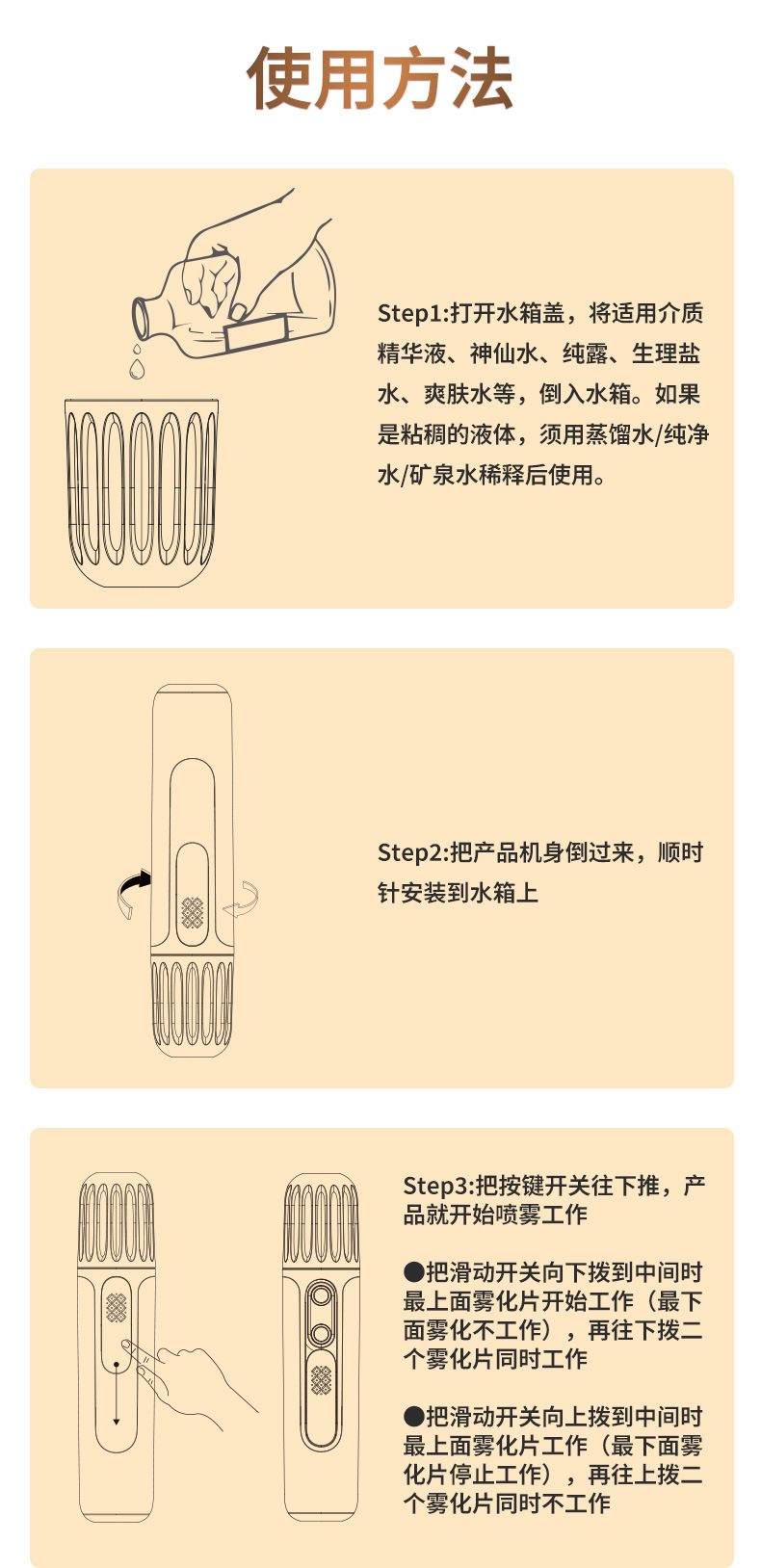 使用方法

Step1:打开水箱盖，将适用介质精华液、神仙水、纯露、生理盐水、爽肤水等，倒入水箱。如果是粘稠的液体，须用蒸馏水/纯净水/矿泉水稀释后使用。

Step2:把产品机身倒过来，顺时针安装到水箱上

Step3:把按键开关往下推，产品就开始喷雾工作

●把滑动开关向下拨到中间时最上面雾化片开始工作（最下面雾化不工作），再往下拨二个雾化片同时工作

●把滑动开关向上拨到中间时最上面雾化片工作（最下面雾化片停止工作），再往上拨二个雾化片同时不工作