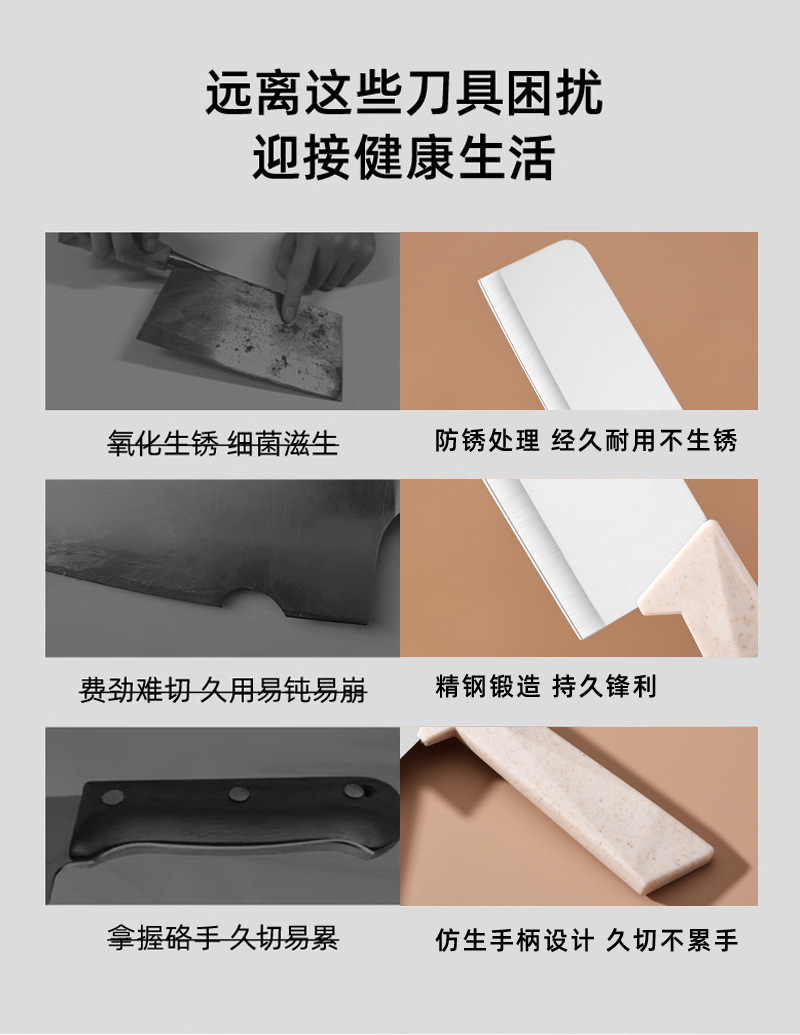 远离这些刀具困扰
迎接健康生活

氧化生锈 细菌滋生

防锈处理 经久耐用不生锈

费劲难切 久用易钝易崩

精钢锻造 持久锋利

拿握硌手 久切易累

仿生手柄设计 久切不累手