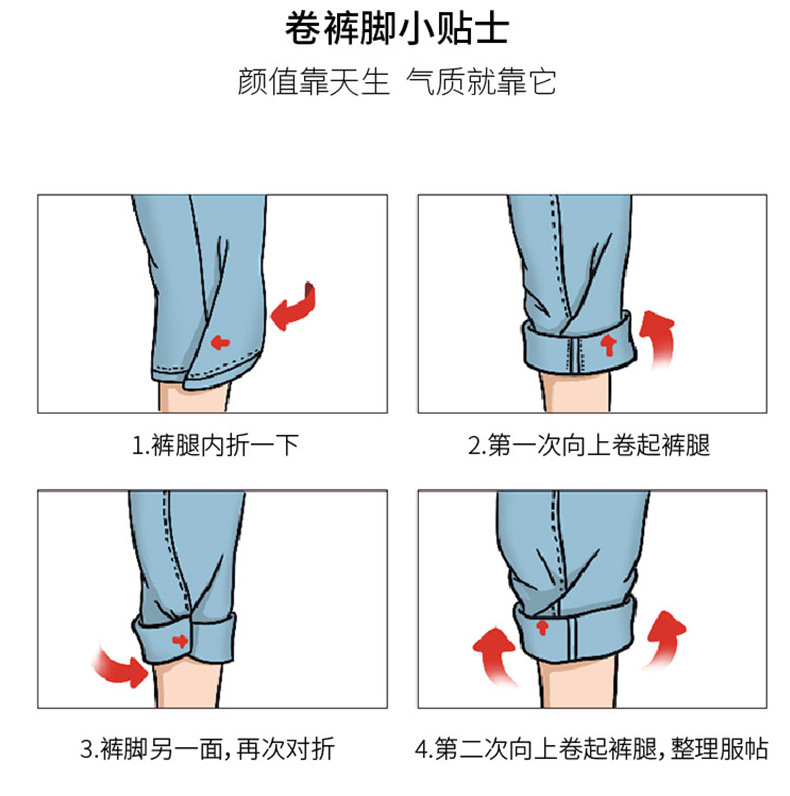 卷裤脚小贴士

颜值靠天生 气质就靠它

1.裤腿内折一下

2.第一次向上卷起裤腿

3.裤脚另一面，再次对折

4.第二次向上卷起裤腿，整理服帖