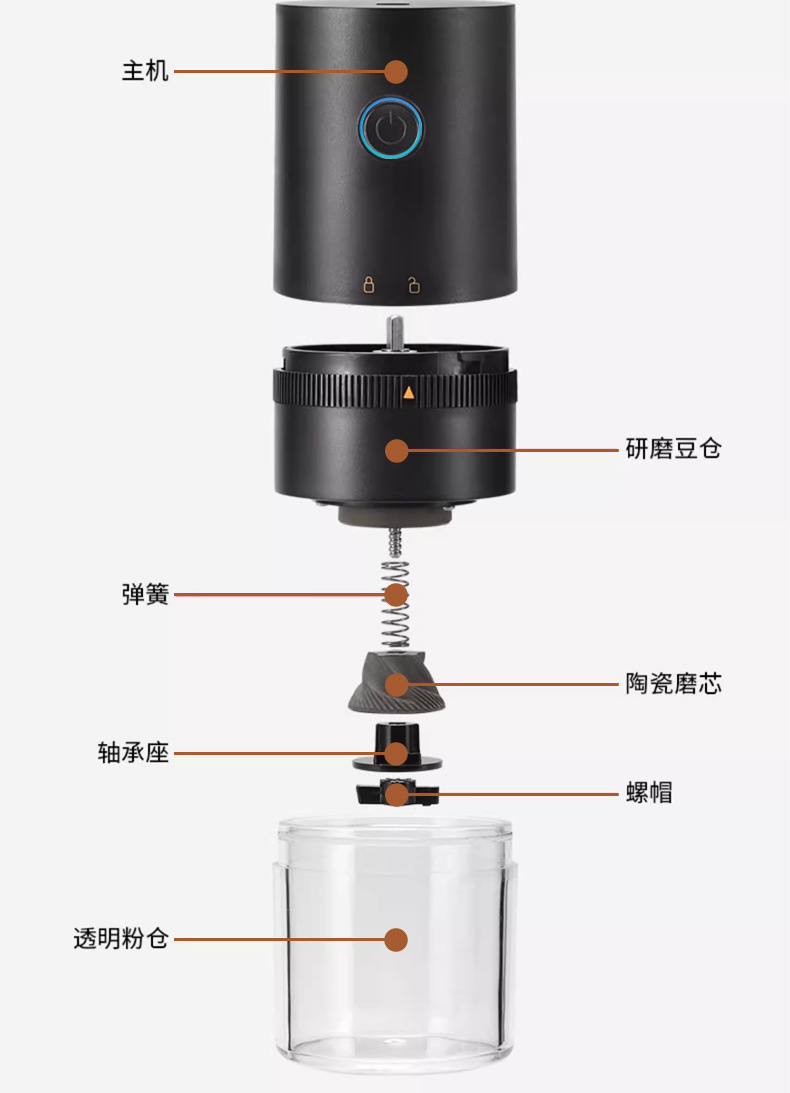 主机

研磨豆仓

弹簧

陶瓷磨芯

轴承座

螺帽

透明粉仓