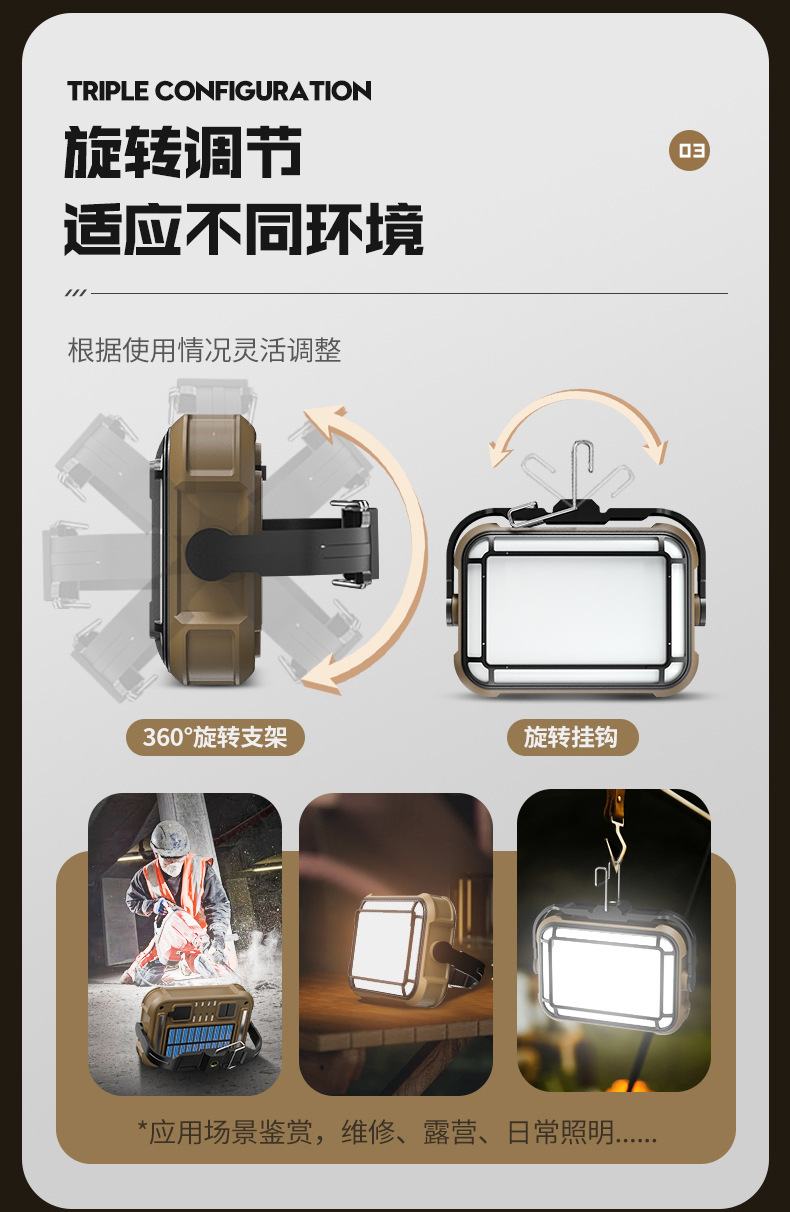 TRIPLE CONFIGURATION

旋转调节
适应不同环境

03

根据使用情况灵活调整

360°旋转支架

旋转挂钩

*应用场景鉴赏，维修、露营、日常照明......