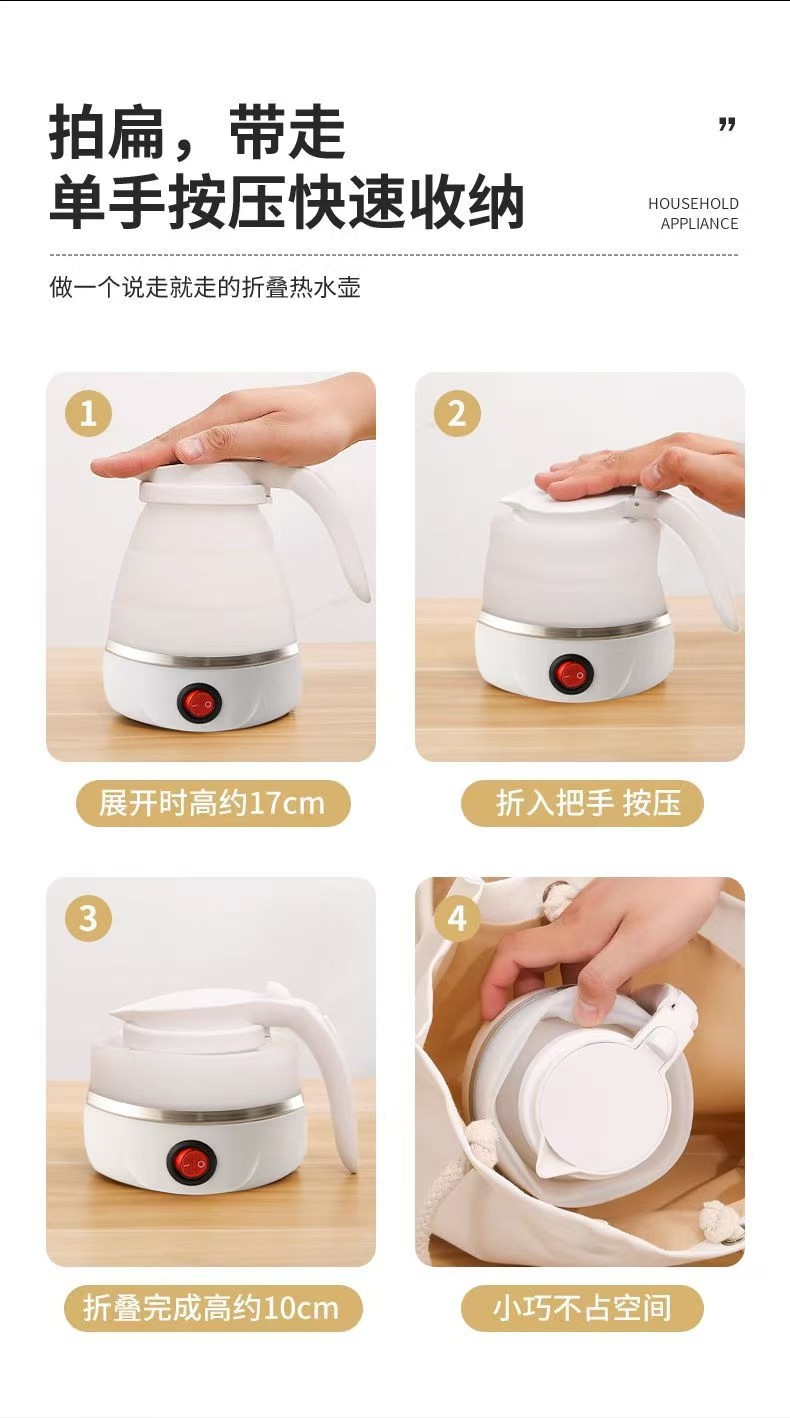 拍扁，带走
单手按压快速收纳

”

HOUSEHOLD
APPLIANCE

做一个说走就走的折叠热水壶

1

展开时高约17cm

2

折入把手 按压

3

折叠完成高约10cm

4

小巧不占空间