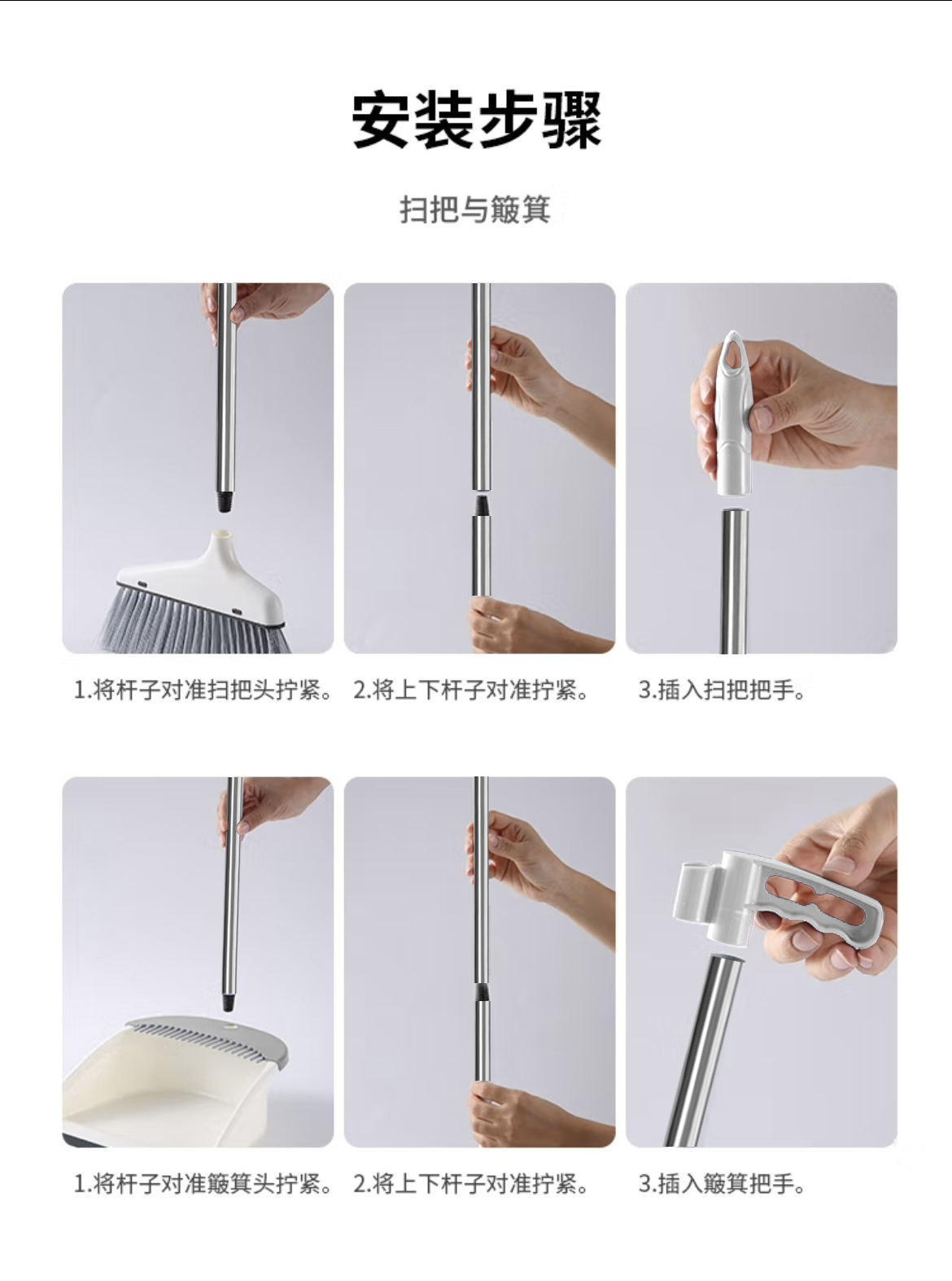 安装步骤

扫把与簸箕

1.将杆子对准扫把头拧紧。

2.将上下杆子对准拧紧。

3.插入扫把把手。

1.将杆子对准簸箕头拧紧。

2.将上下杆子对准拧紧。

3.插入簸箕把手。