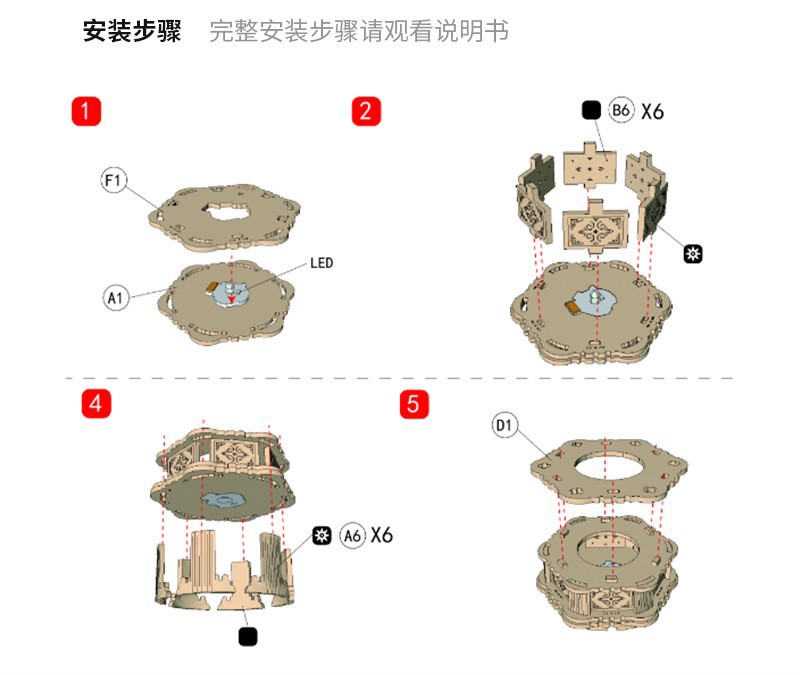 安装步骤 完整安装步骤请观看说明书

1

F1

LED

A1

2

B6 X6

4

A6 X6

5

D1