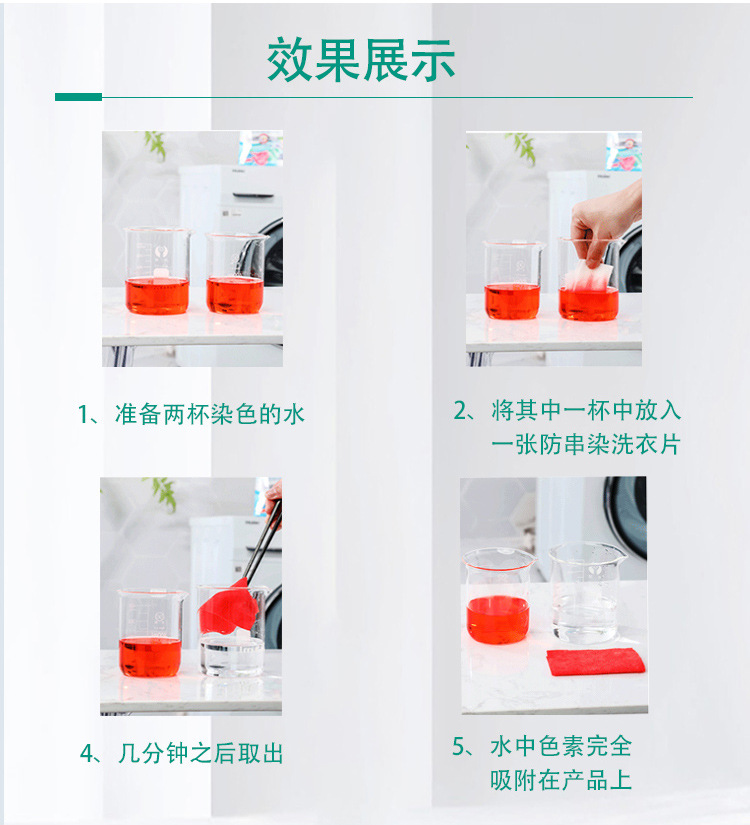 效果展示

1、准备两杯染色的水

2、将其中一杯中放入一张防串染洗衣片

4、几分钟之后取出

5、水中色素完全吸附在产品上