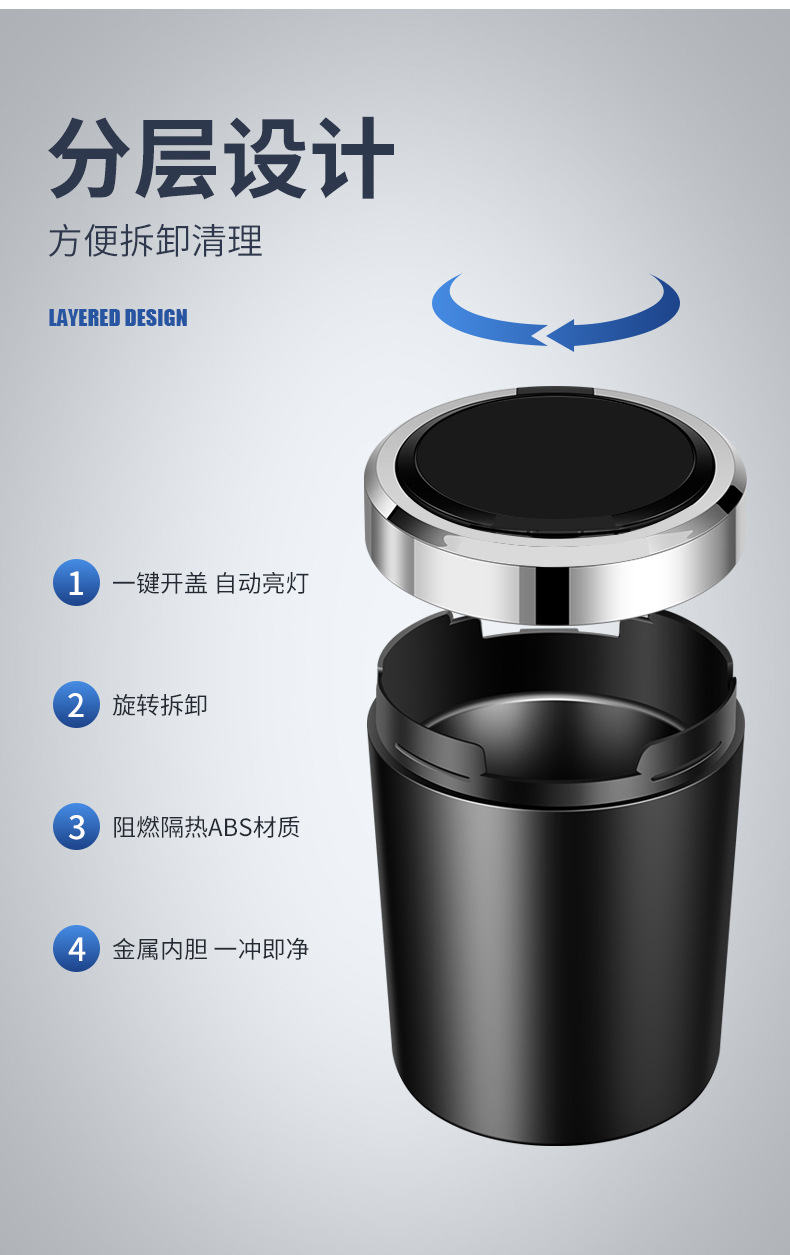 分层设计

方便拆卸清理

LAYERED DESIGN

1 一键开盖 自动亮灯

2 旋转拆卸

3 阻燃隔热ABS材质

4 金属内胆 一冲即净