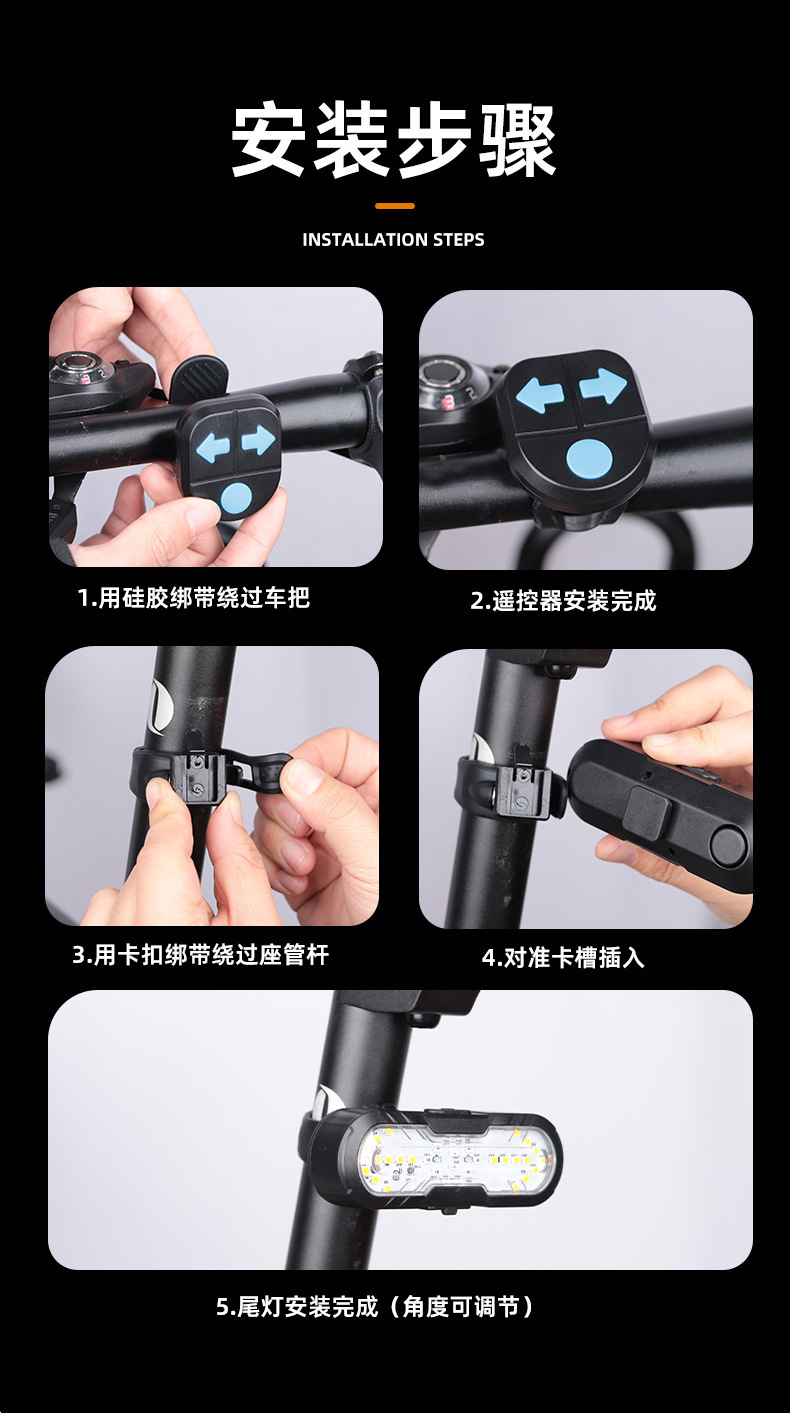 安装步骤

INSTALLATION STEPS

1.用硅胶绑带绕过车把

2.遥控器安装完成

3.用卡扣绑带绕过座管杆

4.对准卡槽插入

5.尾灯安装完成（角度可调节）