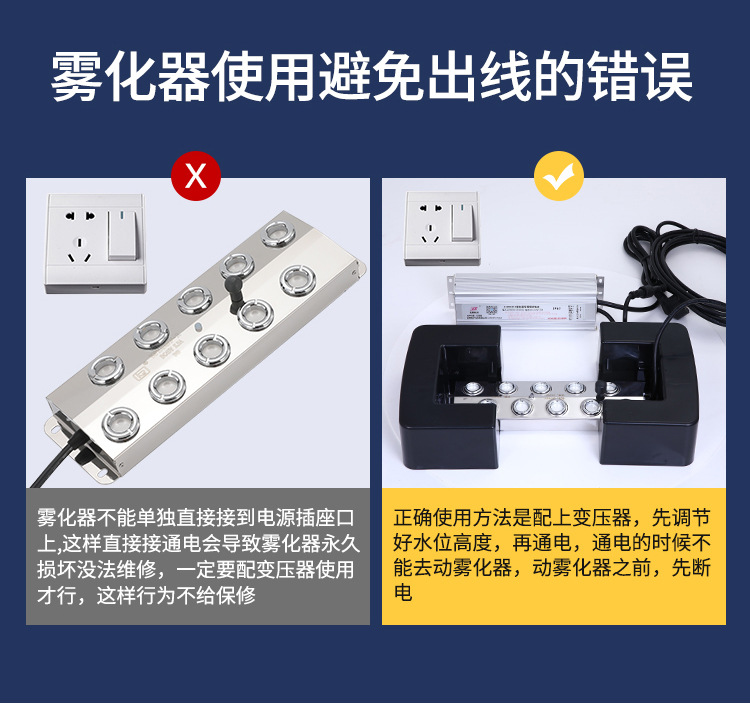 雾化器使用避免出线的错误

X

雾化器不能单独直接接到电源插座口上,这样直接接通电会导致雾化器永久损坏没法维修，一定要配变压器使用才行，这样行为不给保修

正确使用方法是配上变压器，先调节好水位高度，再通电，通电的时候不能去动雾化器，动雾化器之前，先断电