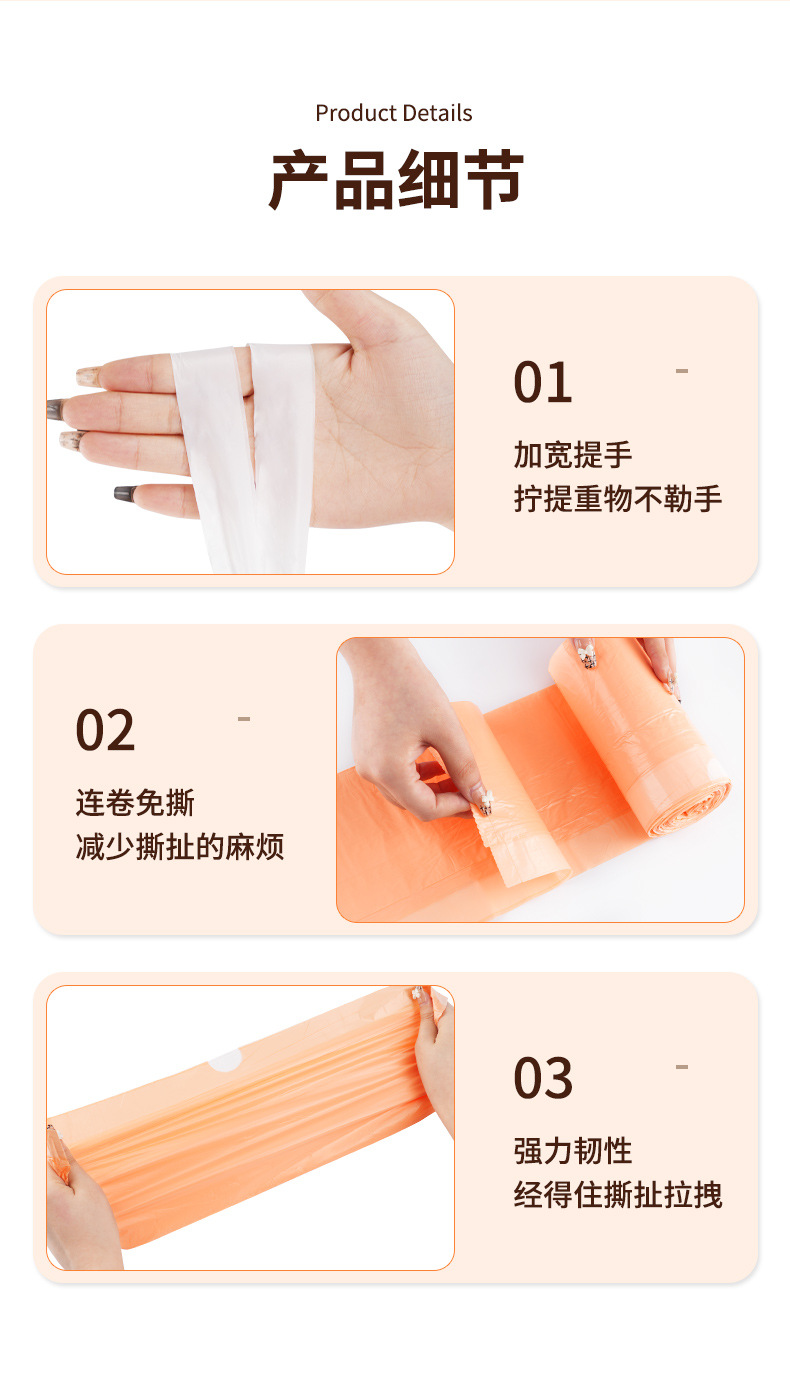 Product Details
产品细节

01 -
加宽提手
拧提重物不勒手

02 -
连卷免撕
减少撕扯的麻烦

03 -
强力韧性
经得住撕扯拉拽