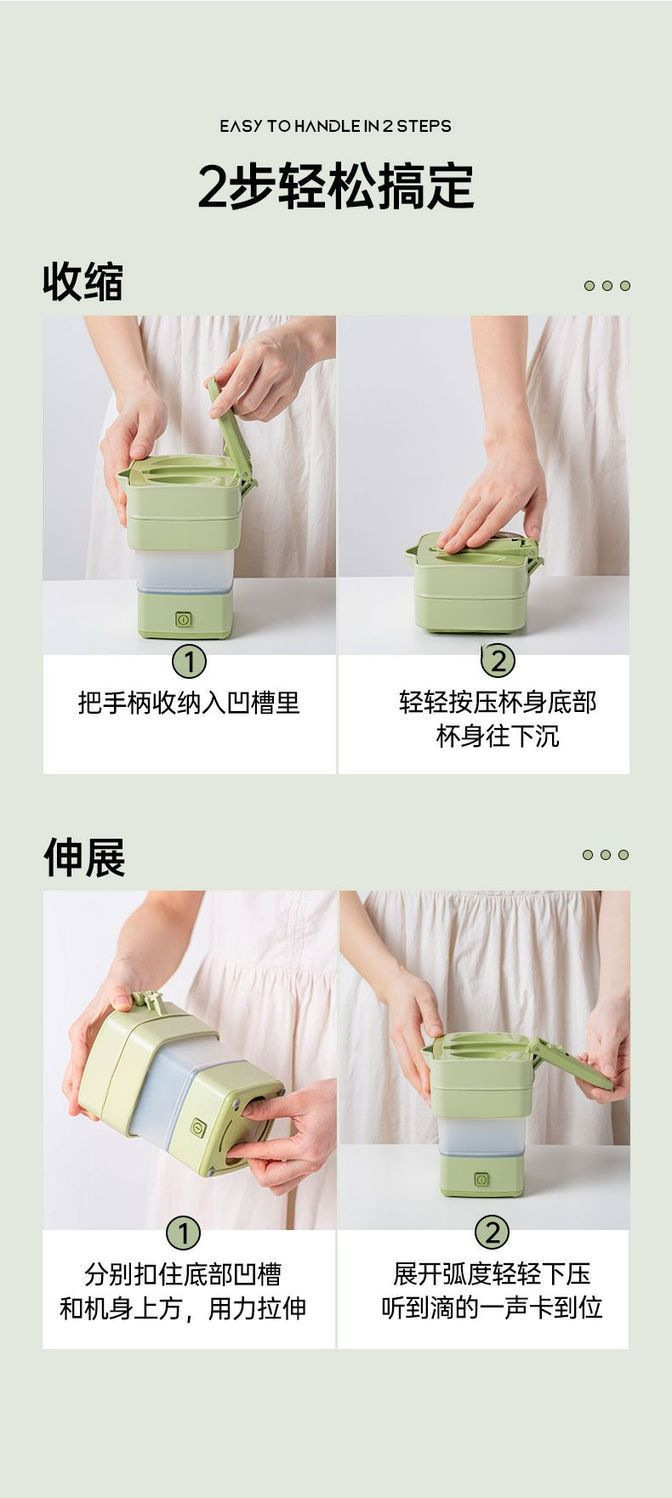 EASY TO HANDLE IN 2 STEPS

2步轻松搞定

收缩

①
把手柄收纳入凹槽里

②
轻轻按压杯身底部
杯身往下沉

伸展

①
分别扣住底部凹槽
和机身上方，用力拉伸

②
展开弧度轻轻下压
听到滴的一声卡到位