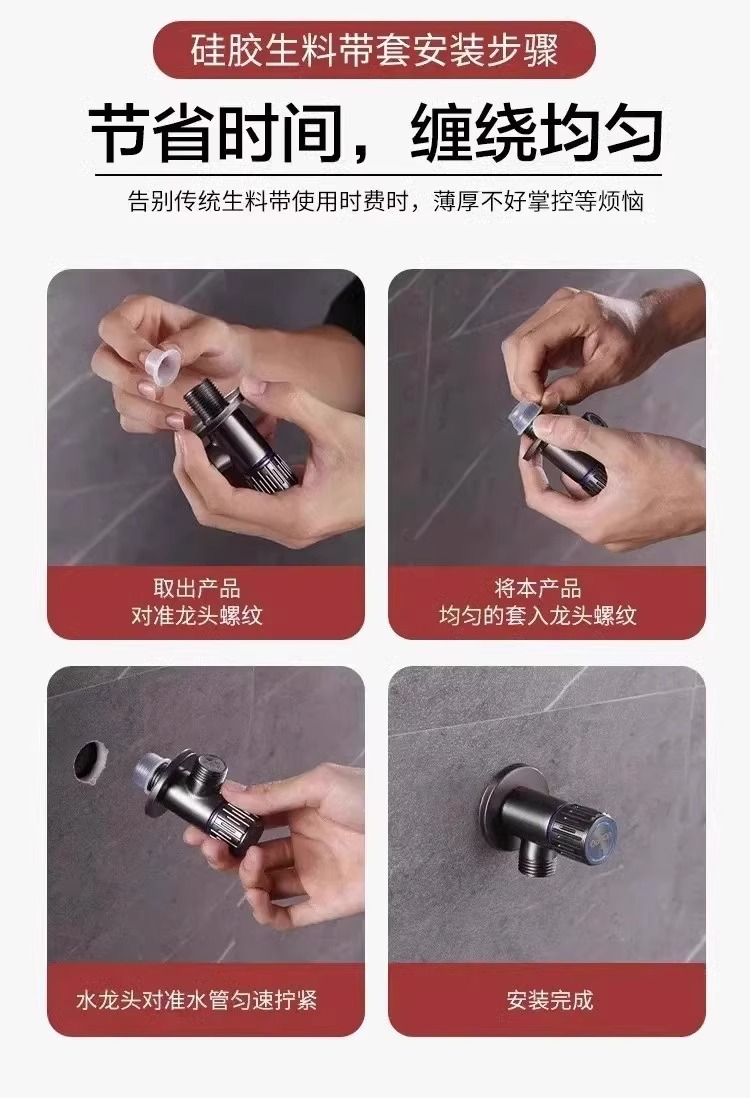 硅胶生料带套安装步骤

节省时间，缠绕均匀

告别传统生料带使用时费时，薄厚不好掌控等烦恼

取出产品
对准龙头螺纹

将本产品
均匀的套入龙头螺纹

水龙头对准水管匀速拧紧

安装完成