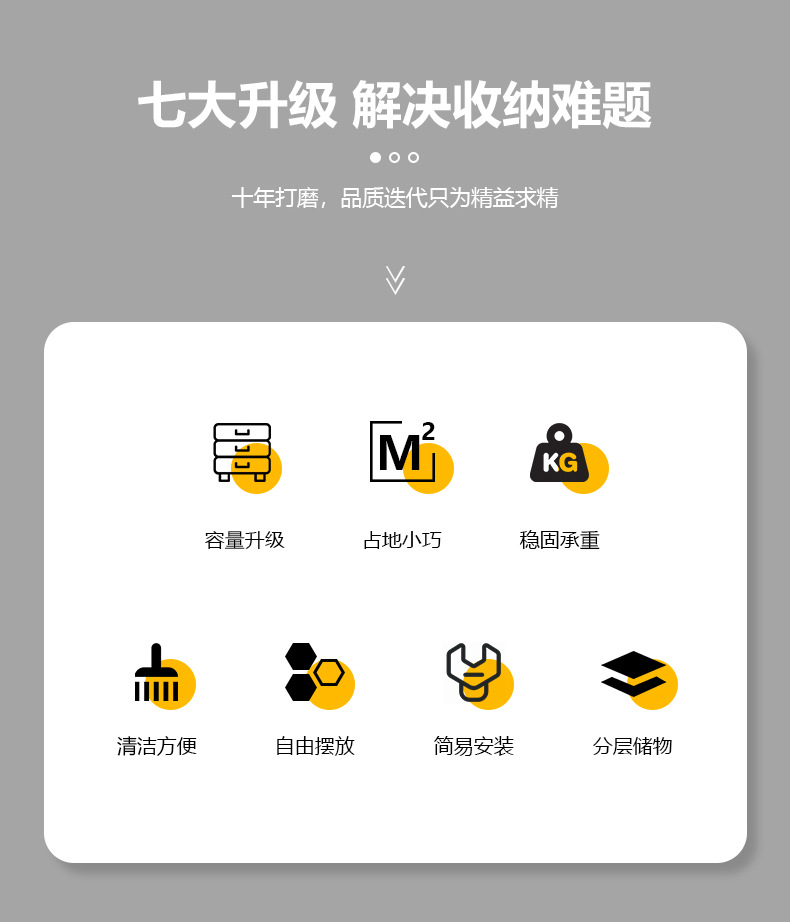 七大升级 解决收纳难题

十年打磨，品质迭代只为精益求精

$M^2$

KG

容量升级 占地小巧 稳固承重

清洁方便 自由摆放 简易安装 分层储物