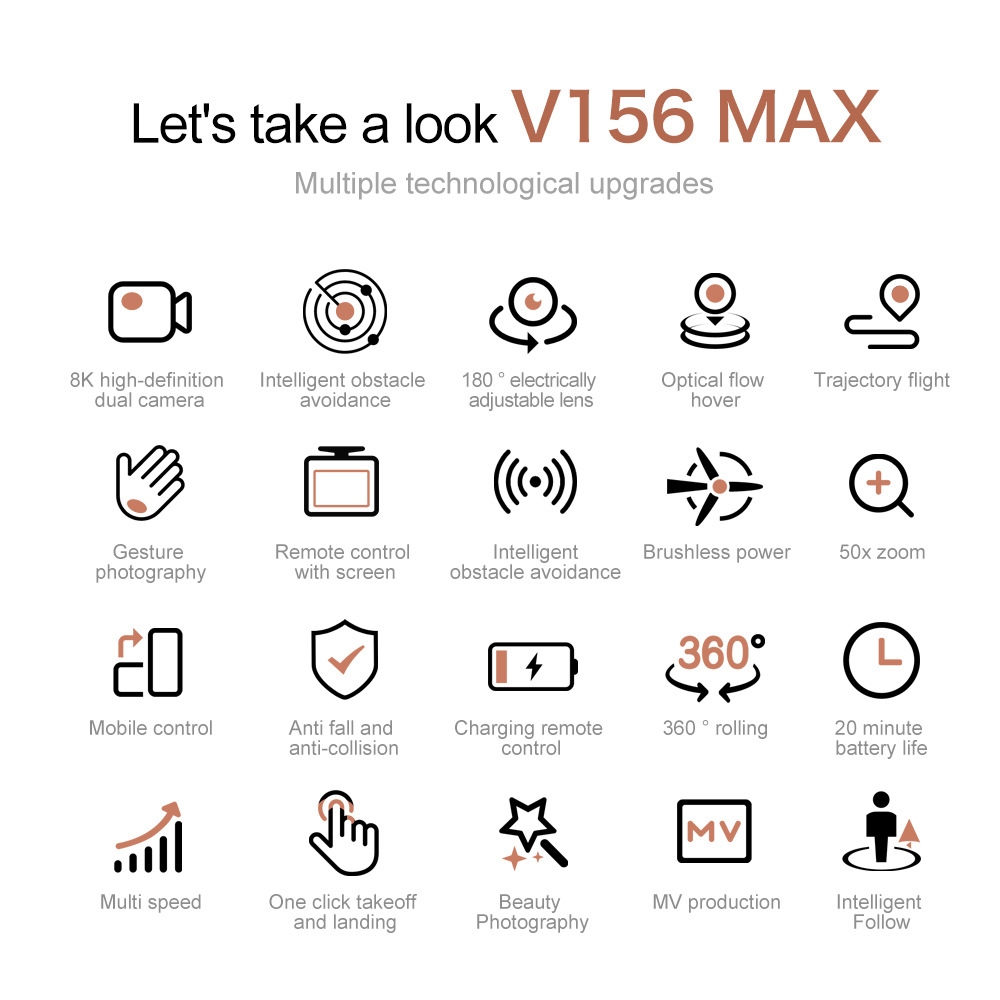 Let's take a look V156 MAX

Multiple technological upgrades

8K high-definition dual camera

Intelligent obstacle avoidance

180 ° electrically adjustable lens

Optical flow hover

Trajectory flight

Gesture photography

Remote control with screen

Intelligent obstacle avoidance

Brushless power

50x zoom

Mobile control

Anti fall and anti-collision

Charging remote control

360°

360 ° rolling

20 minute battery life

Multi speed

One click takeoff and landing

Beauty Photography

MV

MV production

Intelligent Follow