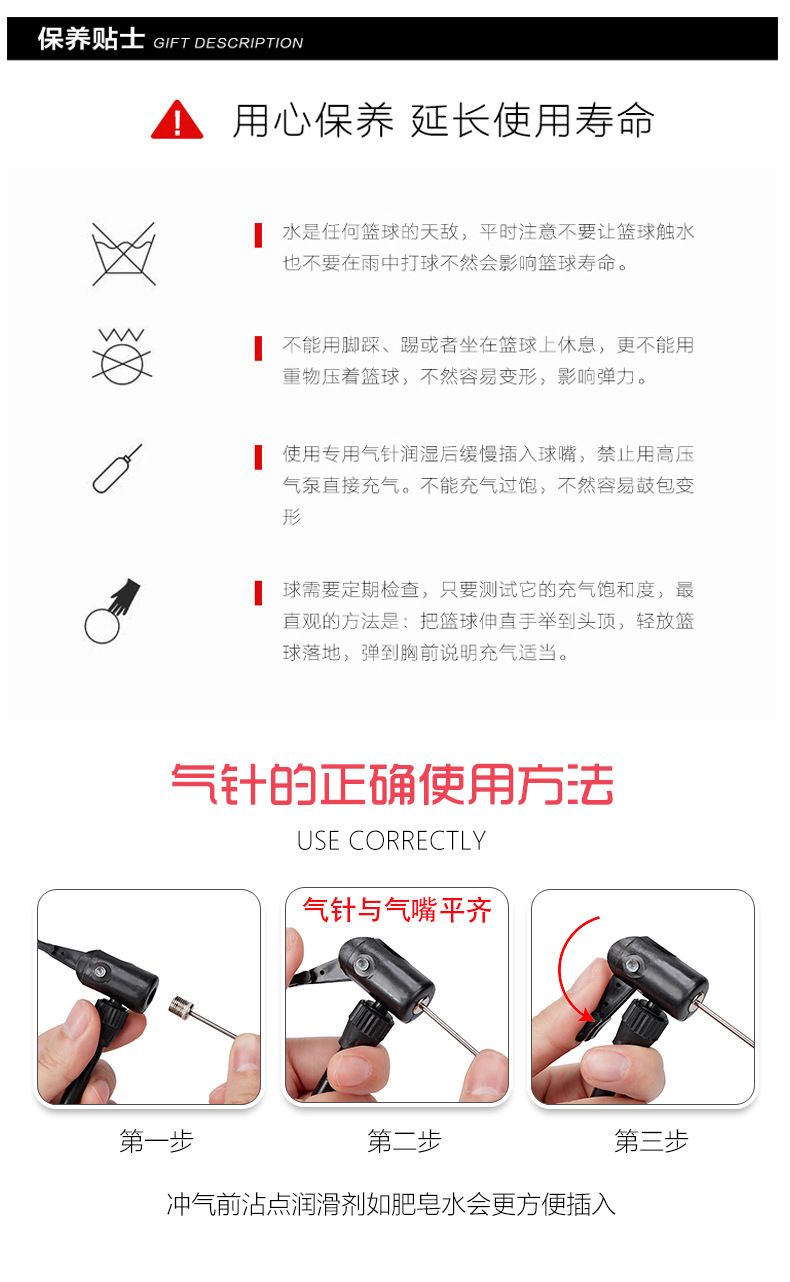 保养贴士 GIFT DESCRIPTION

用心保养 延长使用寿命

水是任何篮球的天敌，平时注意不要让篮球触水也不要在雨中打球不然会影响篮球寿命。

不能用脚踩、踢或者坐在篮球上休息，更不能用重物压着篮球，不然容易变形，影响弹力。

使用专用气针润湿后缓慢插入球嘴，禁止用高压气泵直接充气。不能充气过饱，不然容易鼓包变形

球需要定期检查，只要测试它的充气饱和度，最直观的方法是：把篮球伸直手举到头顶，轻放篮球落地，弹到胸前说明充气适当。

气针的正确使用方法

USE CORRECTLY

气针与气嘴平齐

第一步

第二步

第三步

冲气前沾点润滑剂如肥皂水会更方便插入