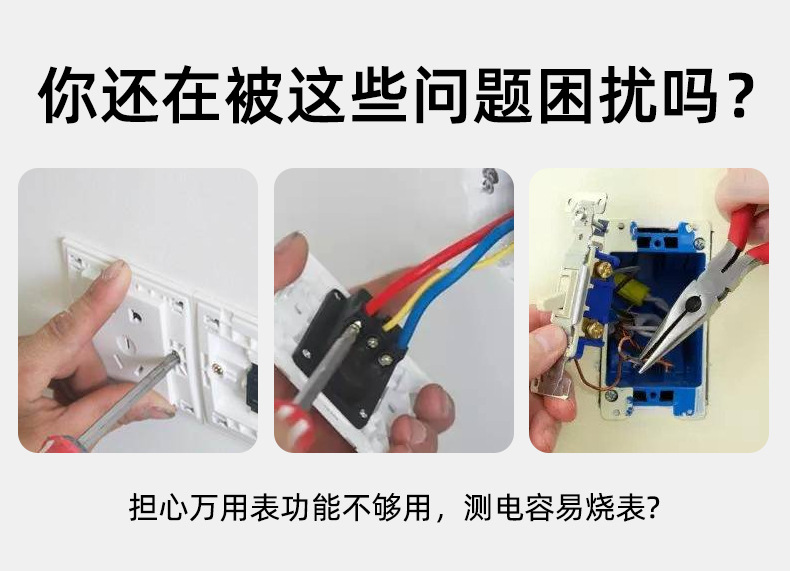 你还在被这些问题困扰吗？

担心万用表功能不够用，测电容易烧表?