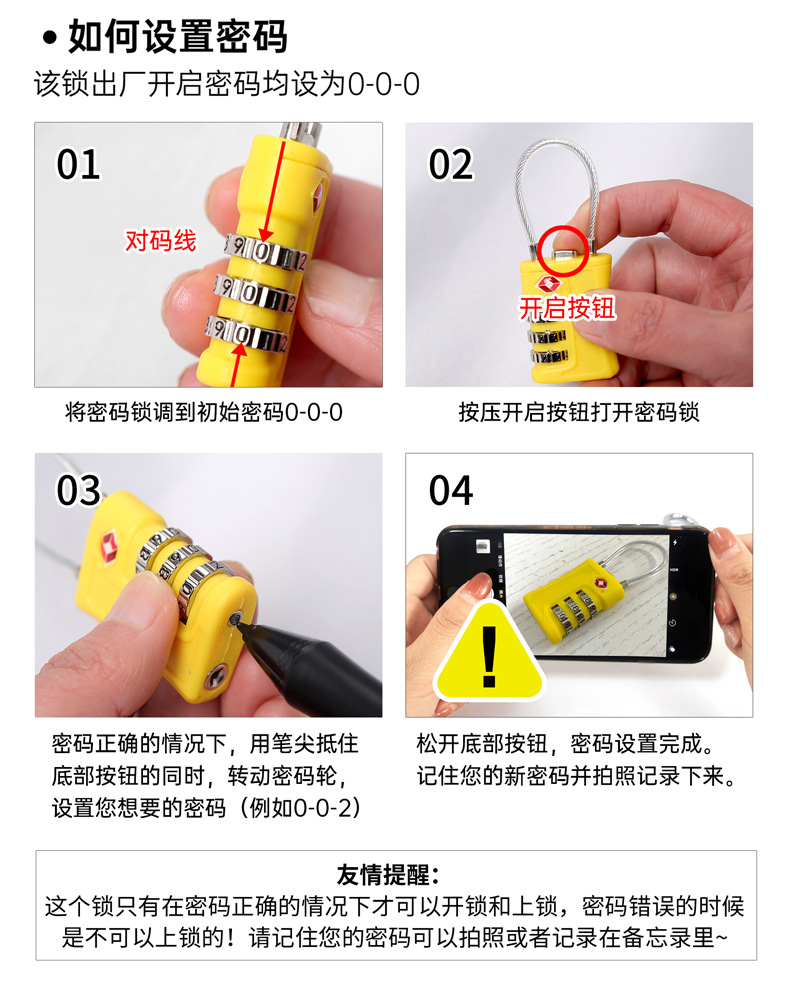 • 如何设置密码
该锁出厂开启密码均设为0-0-0

01
对码线
9 0 1 2
9 0 1 2
9 0 1 2
将密码锁调到初始密码0-0-0

02
开启按钮
按压开启按钮打开密码锁

03
密码正确的情况下，用笔尖抵住底部按钮的同时，转动密码轮，设置您想要的密码（例如0-0-2）

04
!
松开底部按钮，密码设置完成。记住您的新密码并拍照记录下来。

友情提醒：
这个锁只有在密码正确的情况下才可以开锁和上锁，密码错误的时候是不可以上锁的！请记住您的密码可以拍照或者记录在备忘录里~