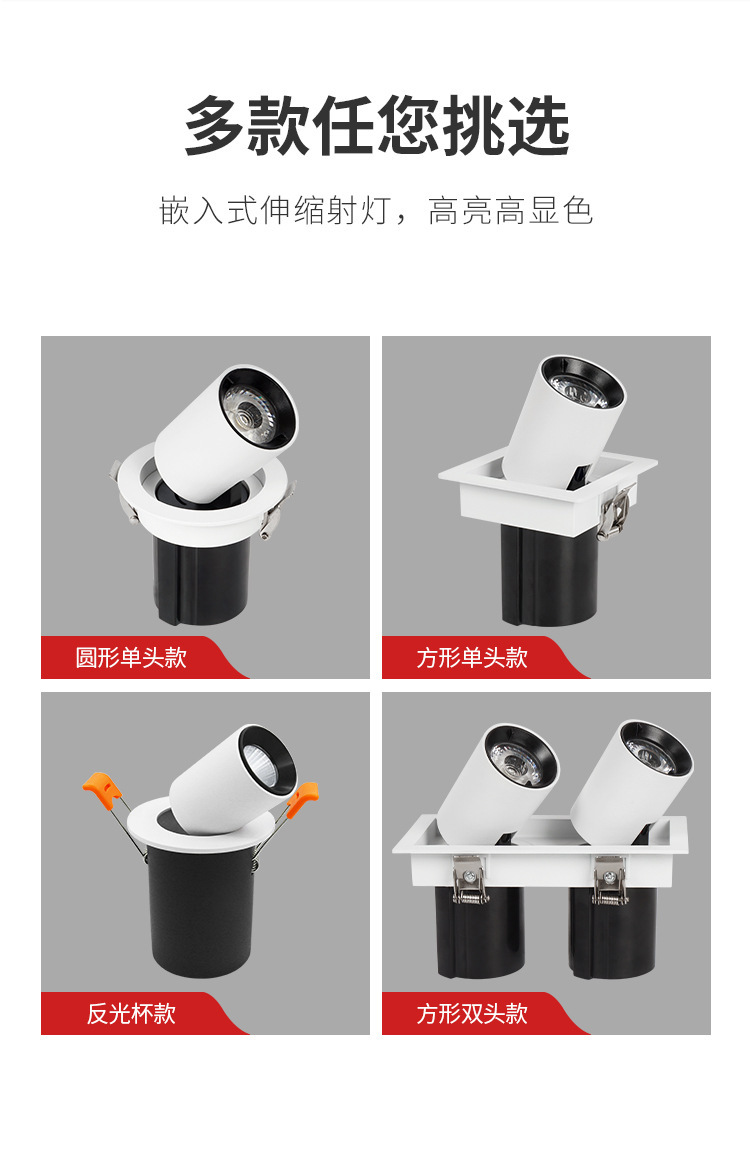 多款任您挑选

嵌入式伸缩射灯，高亮高显色

圆形单头款

方形单头款

反光杯款

方形双头款