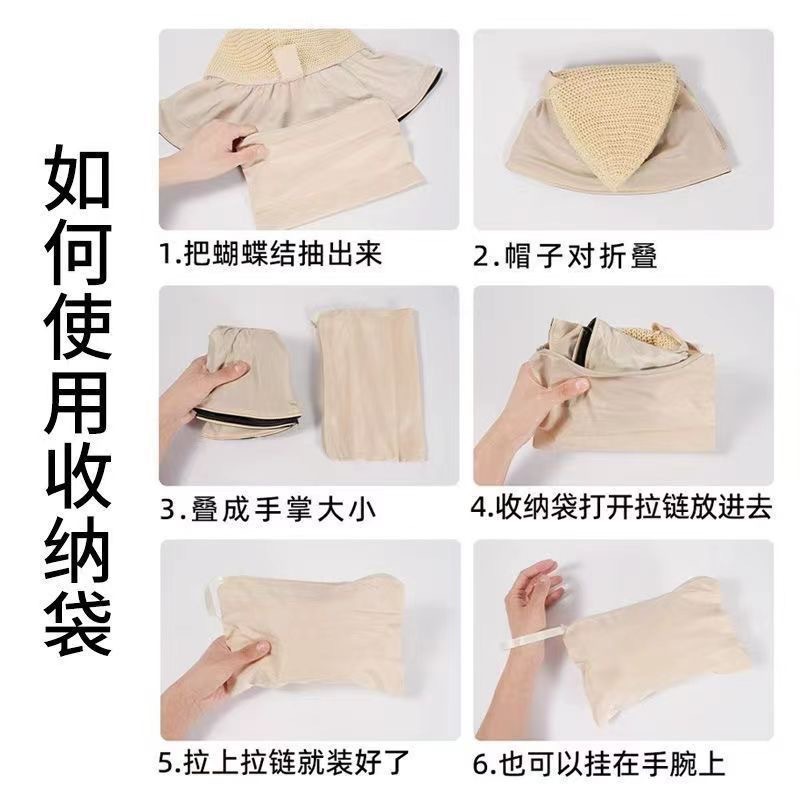 如何使用收纳袋

1.把蝴蝶结抽出来

2.帽子对折叠

3.叠成手掌大小

4.收纳袋打开拉链放进去

5.拉上拉链就装好了

6.也可以挂在手腕上