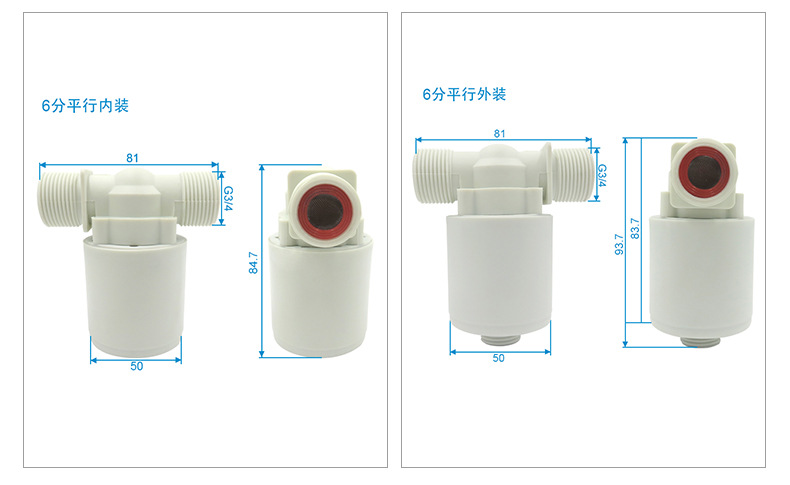 6分平行内装

81

G3/4

84.7

50

6分平行外装

81

G3/4

93.7

83.7

50