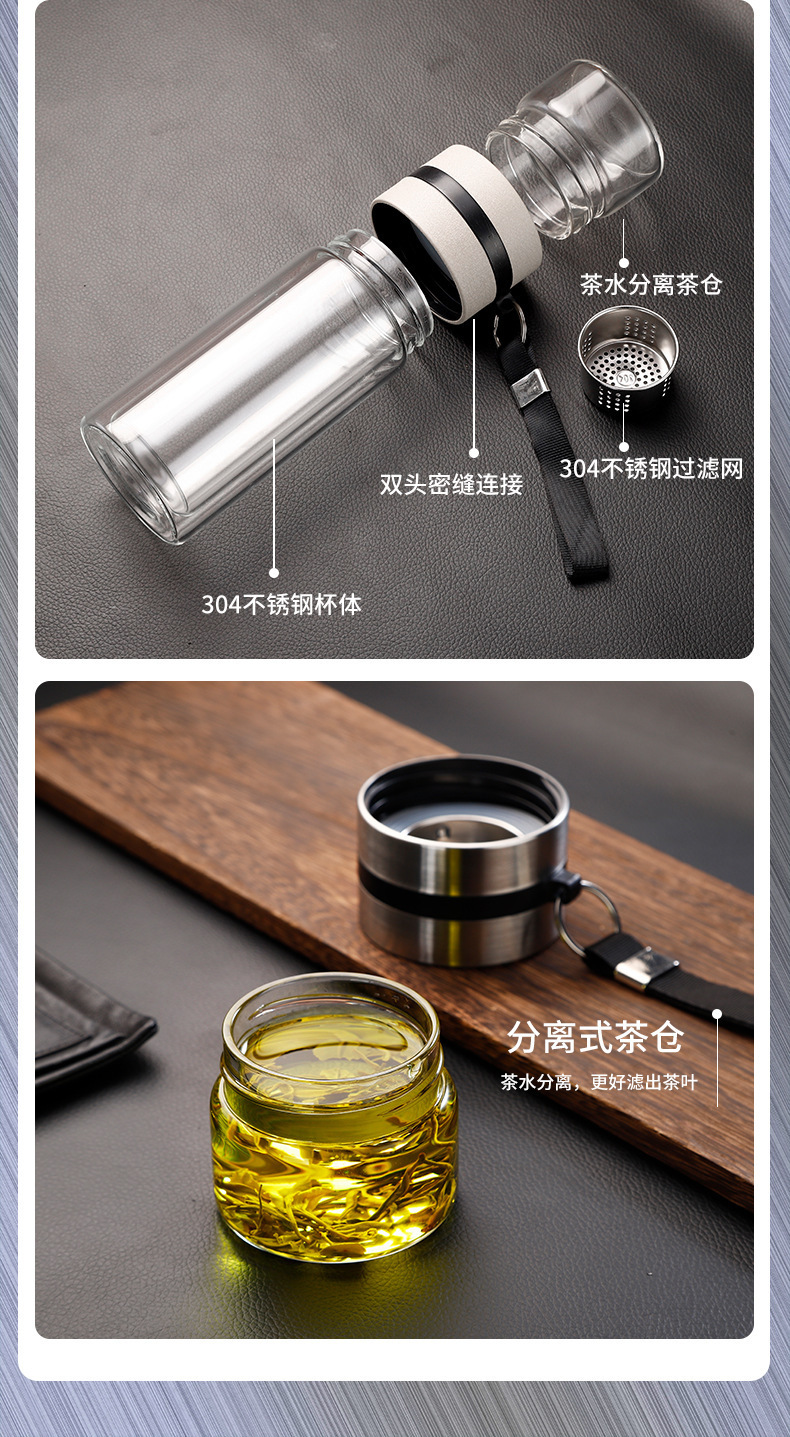 茶水分离茶仓

304不锈钢过滤网

双头密缝连接

304不锈钢杯体

分离式茶仓

茶水分离，更好滤出茶叶