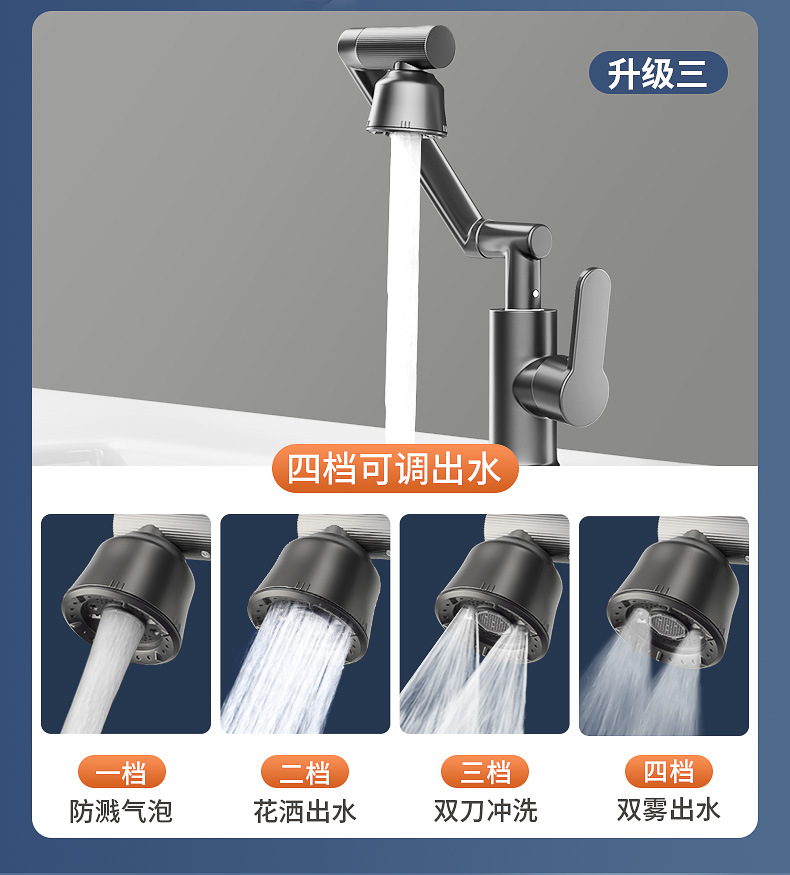 升级三

四档可调出水

一档
防溅气泡

二档
花洒出水

三档
双刀冲洗

四档
双雾出水