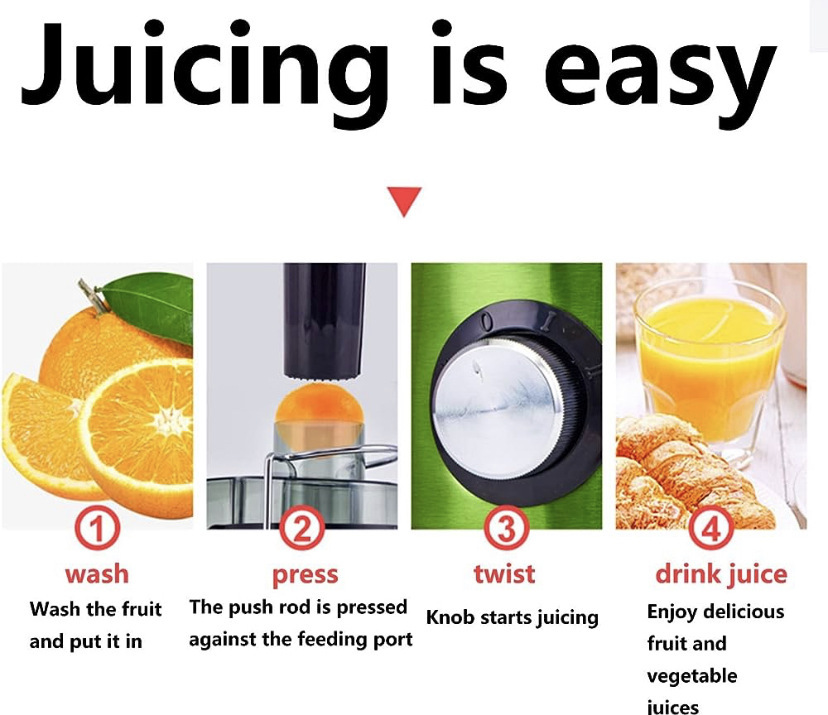 Juicing is easy

0 I

1
wash
Wash the fruit and put it in

2
press
The push rod is pressed against the feeding port

3
twist
Knob starts juicing

4
drink juice
Enjoy delicious fruit and vegetable juices