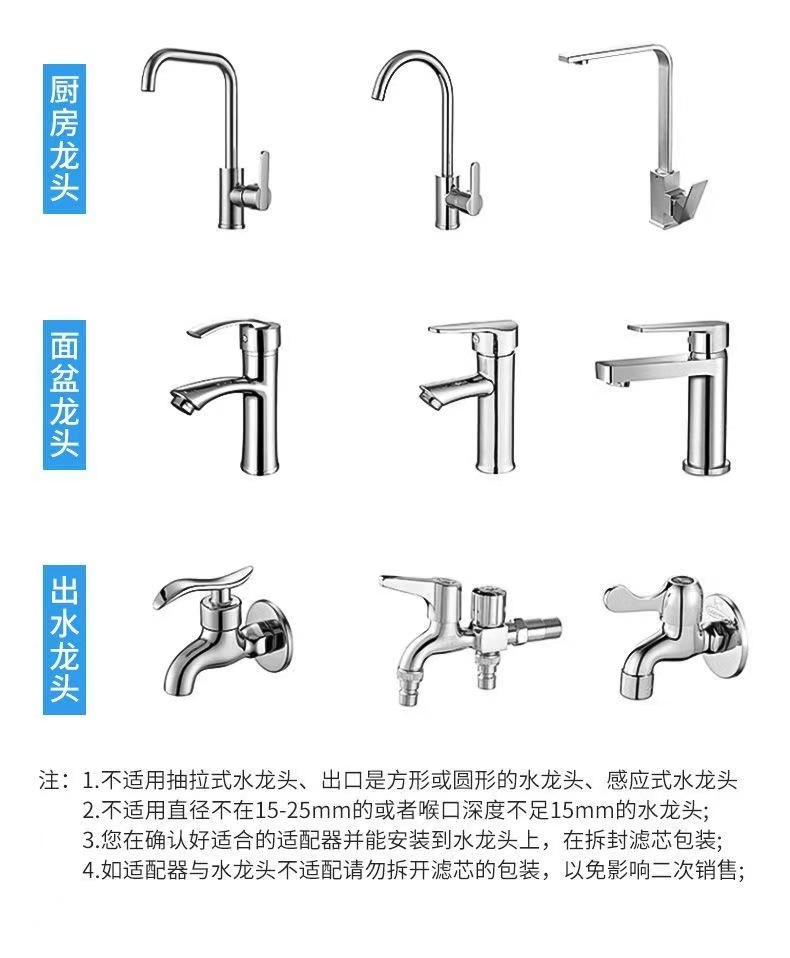 厨房龙头

面盆龙头

出水龙头

注：1.不适用抽拉式水龙头、出口是方形或圆形的水龙头、感应式水龙头
2.不适用直径不在15-25mm的或者喉口深度不足15mm的水龙头;
3.您在确认好适合的适配器并能安装到水龙头上，在拆封滤芯包装;
4.如适配器与水龙头不适配请勿拆开滤芯的包装，以免影响二次销售;