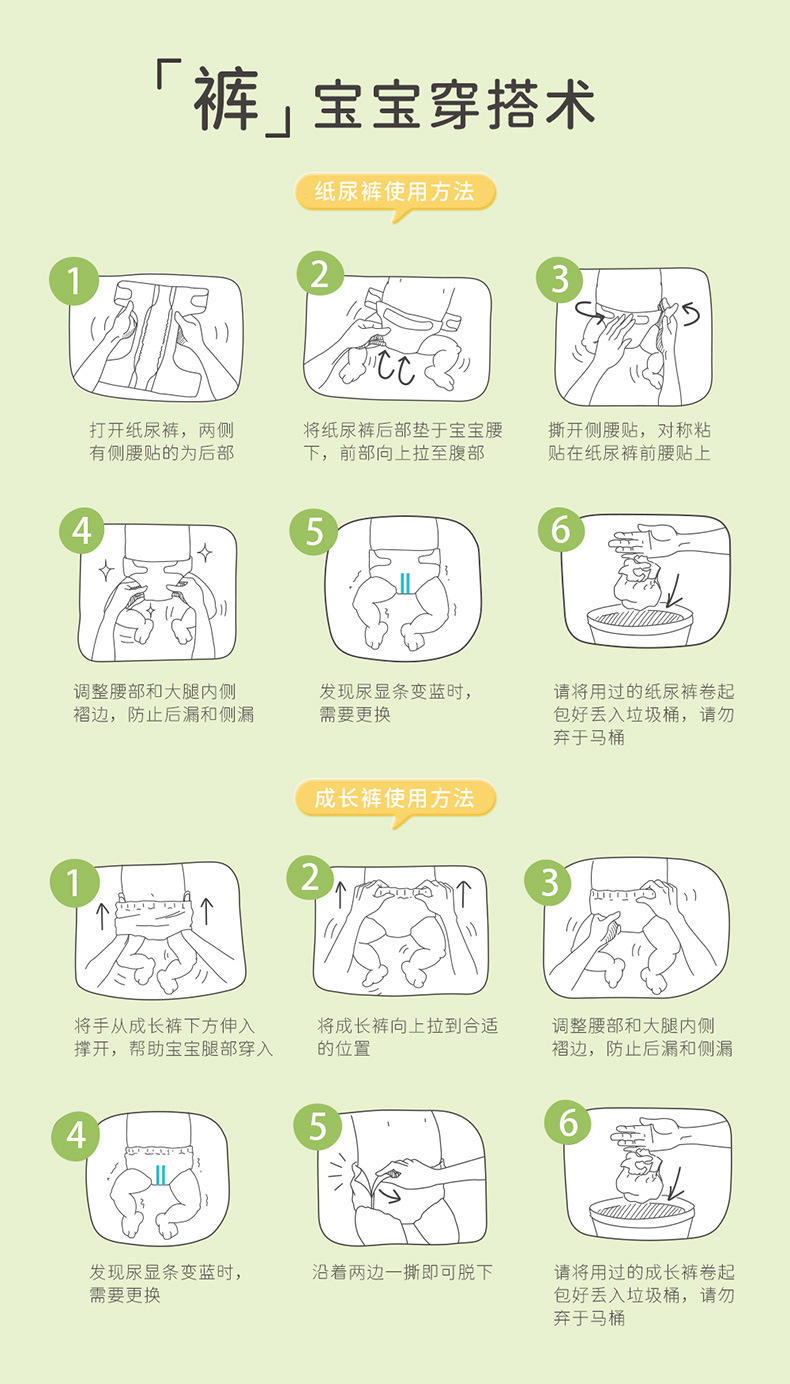 「裤」宝宝穿搭术

纸尿裤使用方法

1
打开纸尿裤，两侧有侧腰贴的为后部

2
将纸尿裤后部垫于宝宝腰下，前部向上拉至腹部

3
撕开侧腰贴，对称粘贴在纸尿裤前腰贴上

4
调整腰部和大腿内侧褶边，防止后漏和侧漏

5
发现尿显条变蓝时，需要更换

6
请将用过的纸尿裤卷起包好丢入垃圾桶，请勿弃于马桶

成长裤使用方法

1
将手从成长裤下方伸入撑开，帮助宝宝腿部穿入

2
将成长裤向上拉到合适的位置

3
调整腰部和大腿内侧褶边，防止后漏和侧漏

4
发现尿显条变蓝时，需要更换

5
沿着两边一撕即可脱下

6
请将用过的成长裤卷起包好丢入垃圾桶，请勿弃于马桶