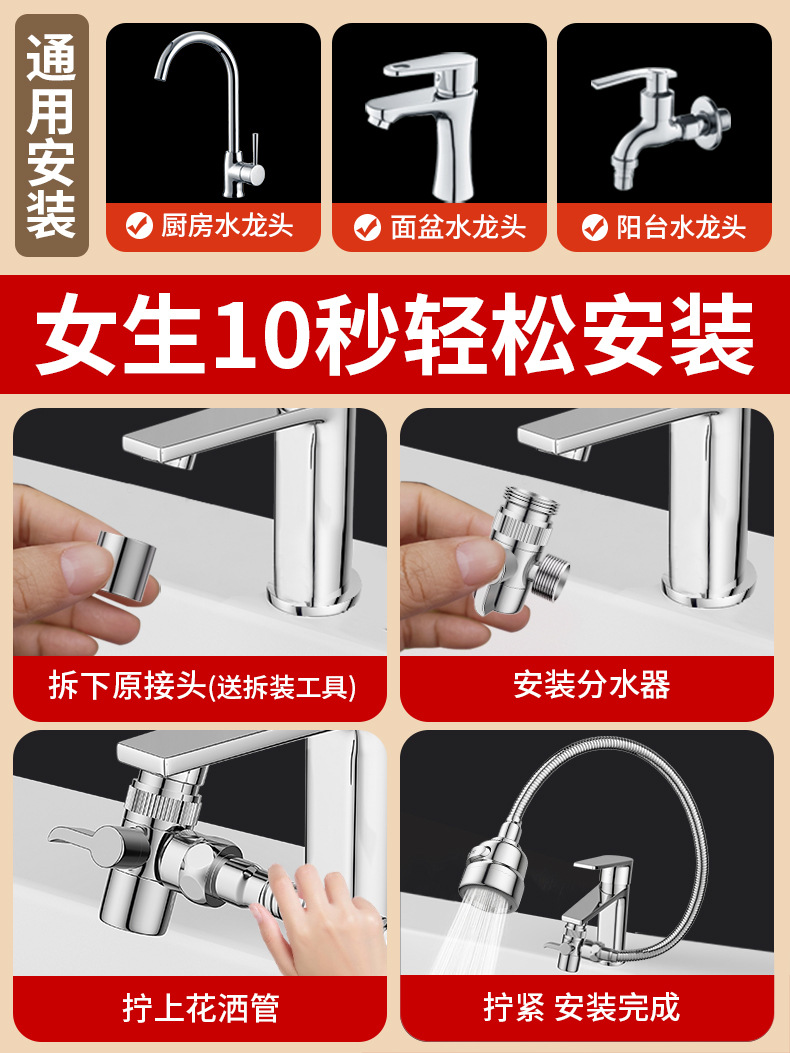 通用安装

厨房水龙头

面盆水龙头

阳台水龙头

女生10秒轻松安装

拆下原接头(送拆装工具)

安装分水器

拧上花洒管

拧紧 安装完成