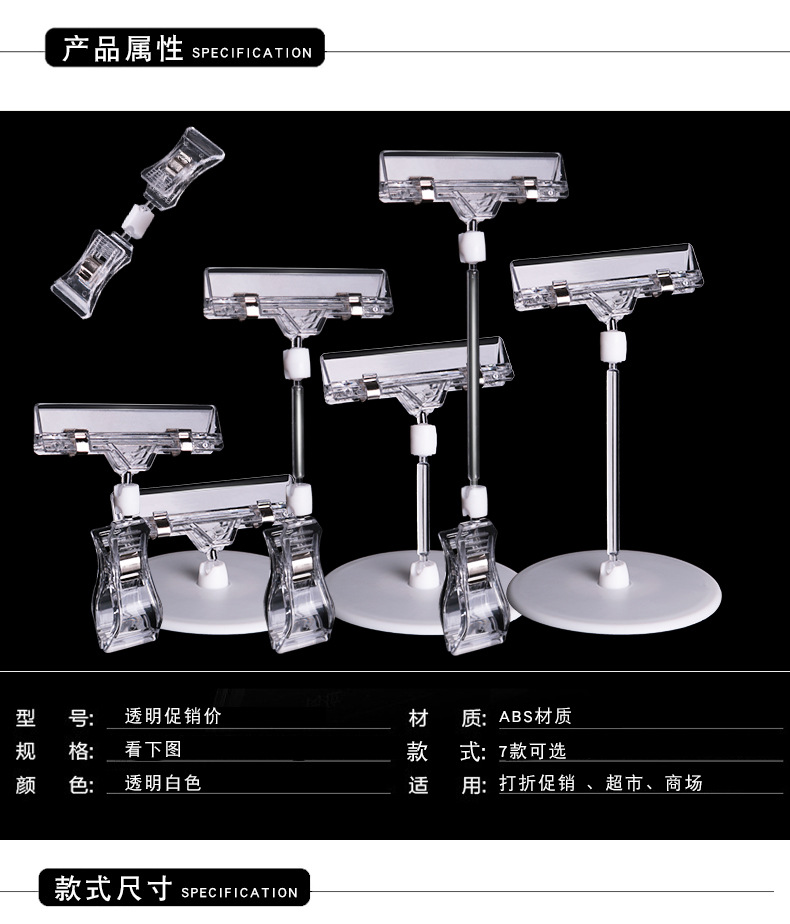 产品属性 SPECIFICATION

型 号: 透明促销价
规 格: 看下图
颜 色: 透明白色

材 质: ABS材质
款 式: 7款可选
适 用: 打折促销 、超市、商场

款式尺寸 SPECIFICATION