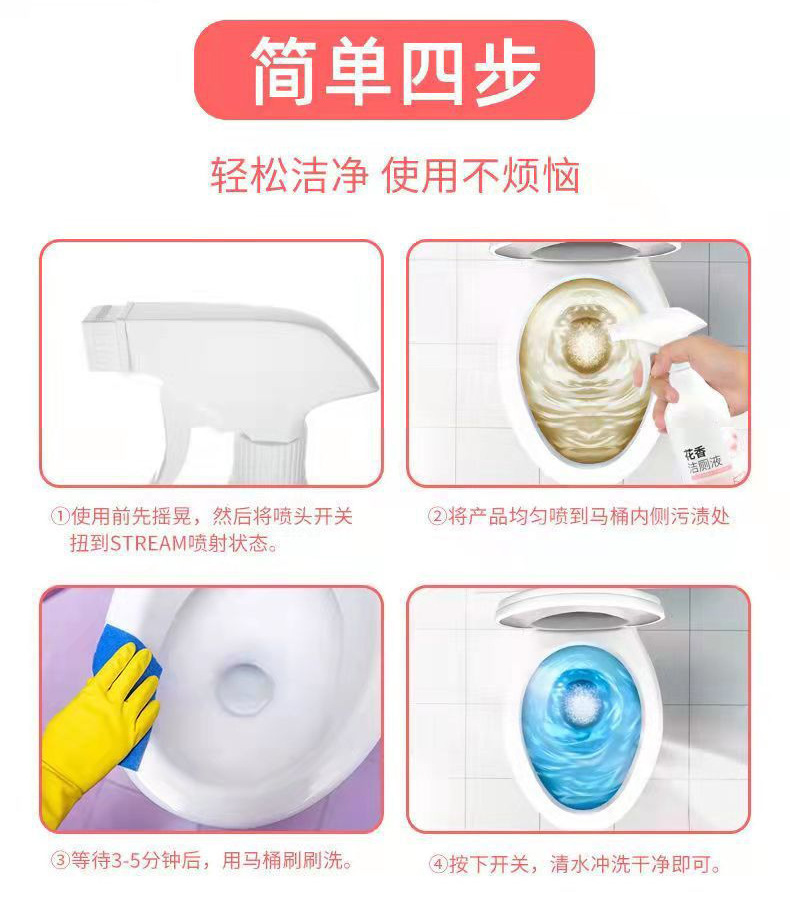 简单四步

轻松洁净 使用不烦恼

花香
洁厕液

①使用前先摇晃，然后将喷头开关扭到STREAM喷射状态。

②将产品均匀喷到马桶内侧污渍处

③等待3-5分钟后，用马桶刷刷洗。

④按下开关，清水冲洗干净即可。