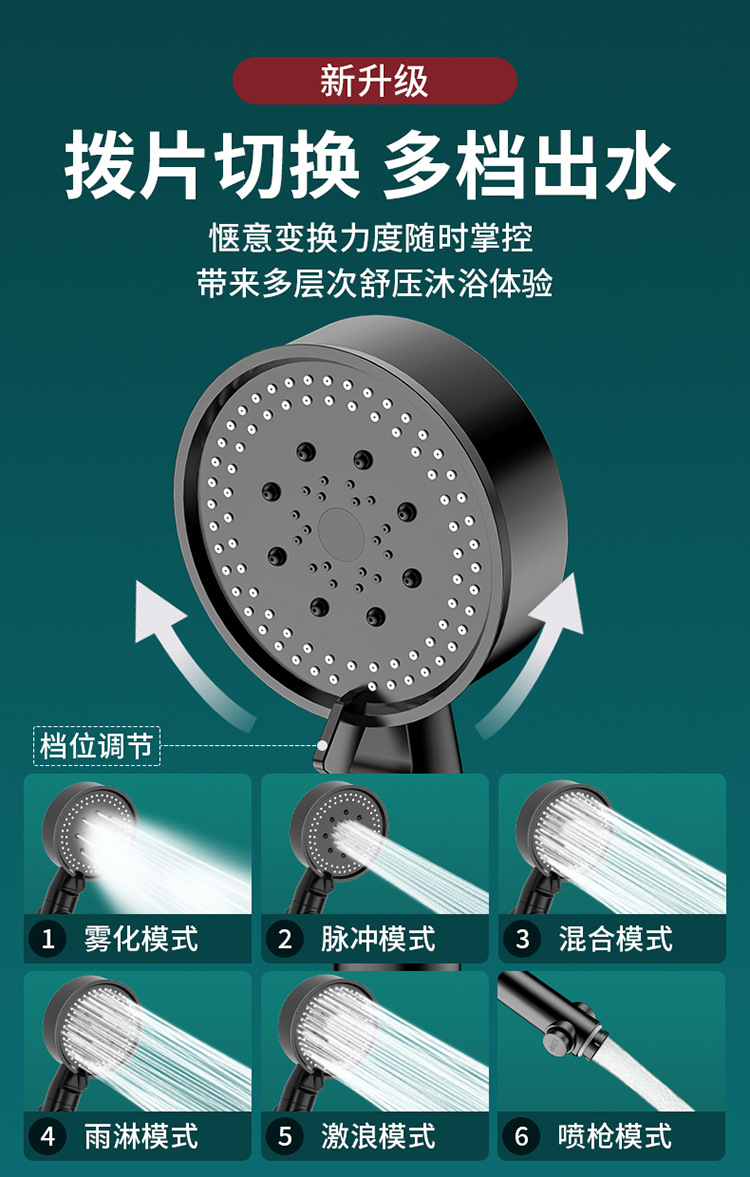 新升级

拨片切换 多档出水

惬意变换力度随时掌控
带来多层次舒压沐浴体验

档位调节

1 雾化模式

2 脉冲模式

3 混合模式

4 雨淋模式

5 激浪模式

6 喷枪模式