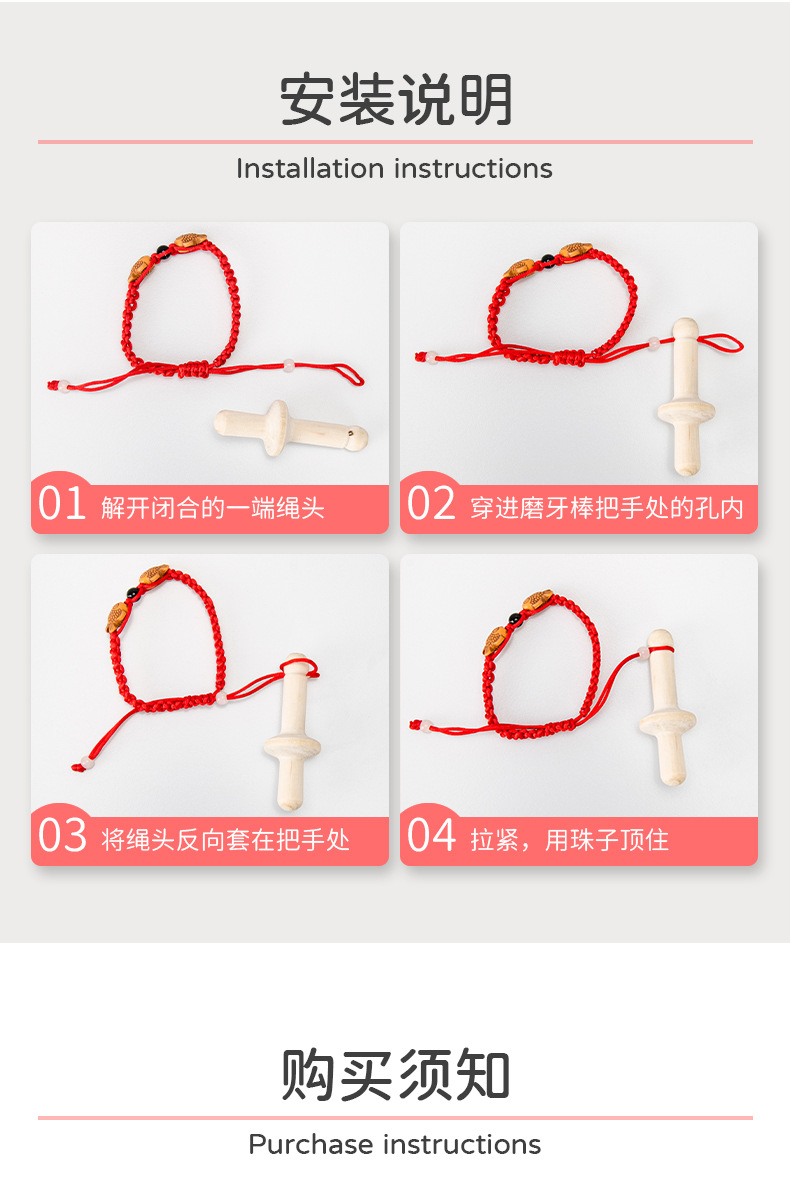 安装说明

Installation instructions

01 解开闭合的一端绳头

02 穿进磨牙棒把手处的孔内

03 将绳头反向套在把手处

04 拉紧，用珠子顶住

购买须知

Purchase instructions