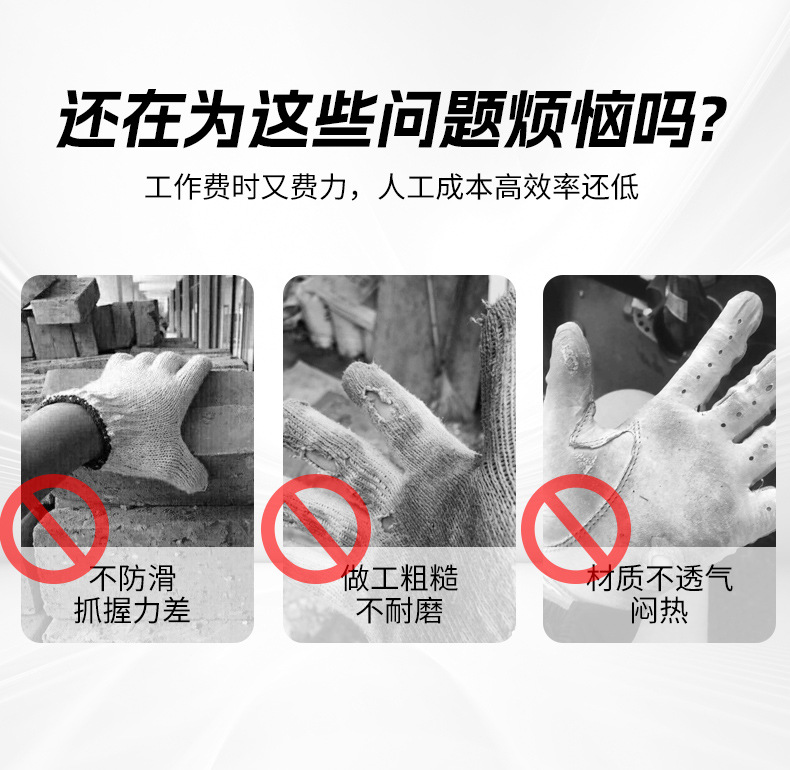 还在为这些问题烦恼吗?

工作费时又费力，人工成本高效率还低

不防滑
抓握力差

做工粗糙
不耐磨

材质不透气
闷热