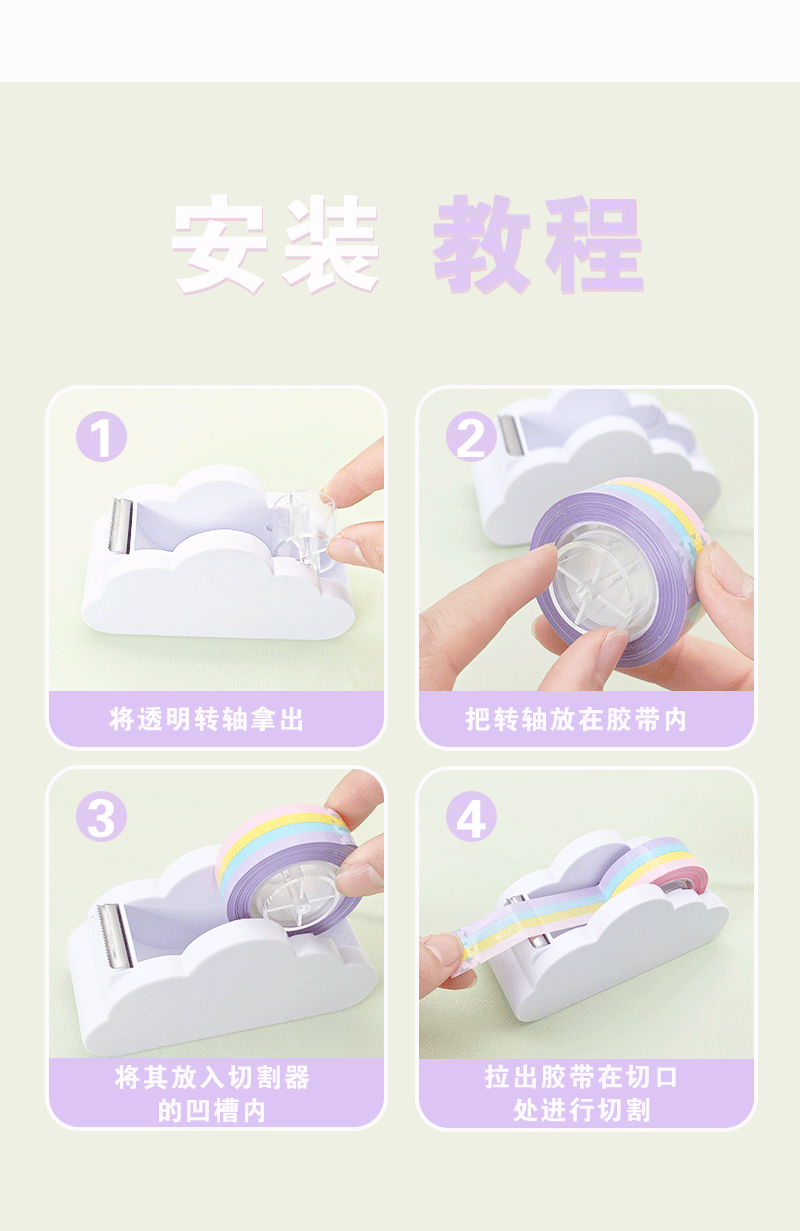 安装 教程

1
将透明转轴拿出

2
把转轴放在胶带内

3
将其放入切割器的凹槽内

4
拉出胶带在切口处进行切割