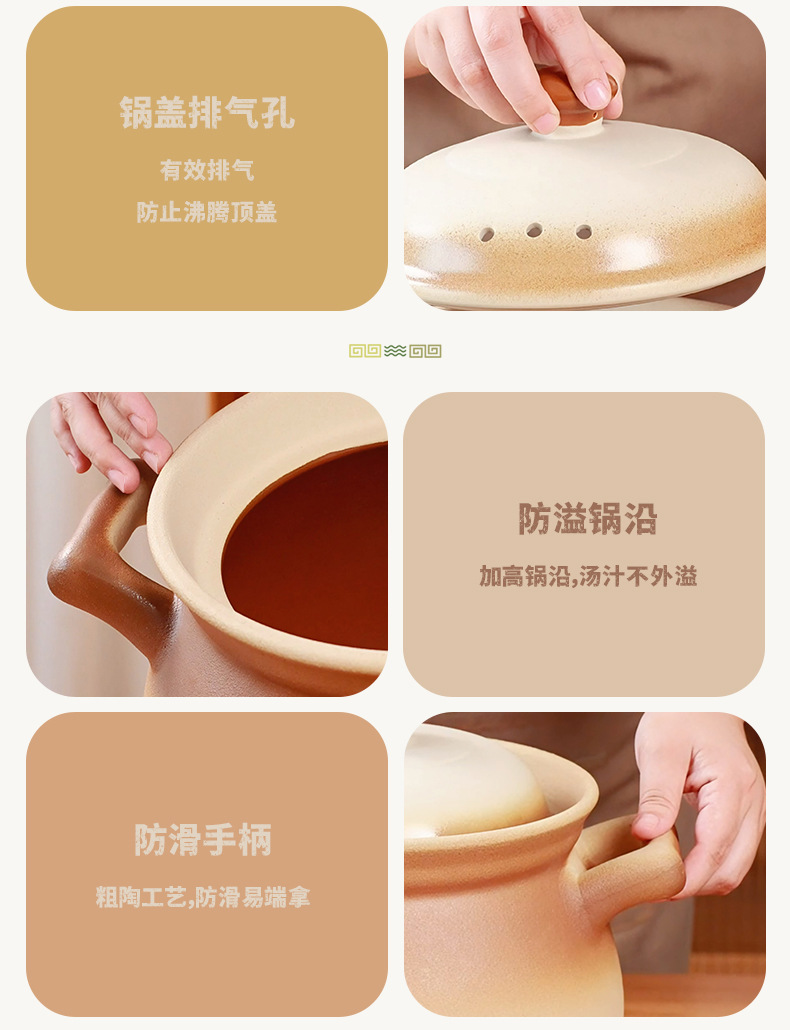 锅盖排气孔

有效排气

防止沸腾顶盖

防溢锅沿

加高锅沿,汤汁不外溢

防滑手柄

粗陶工艺,防滑易端拿