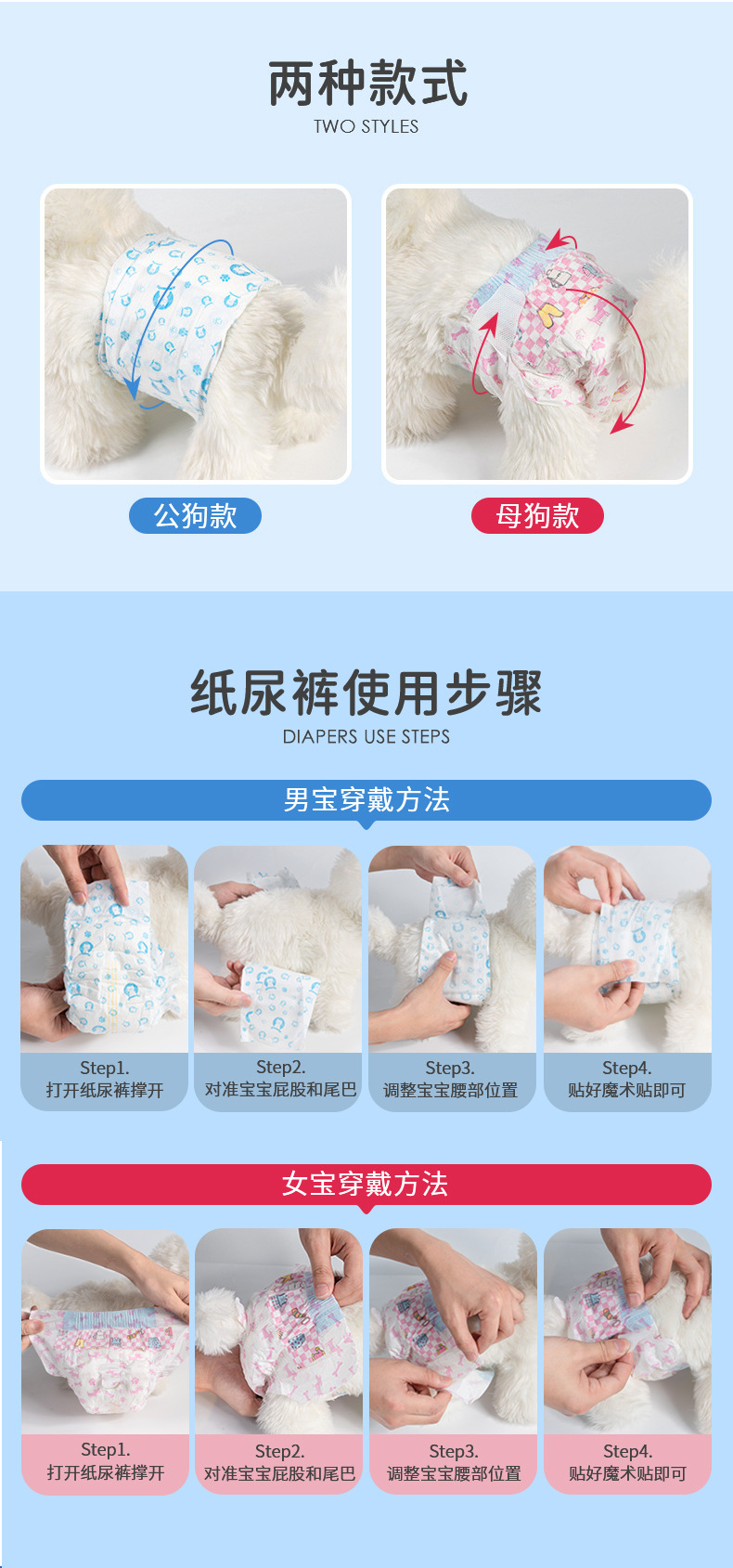 两种款式
TWO STYLES

公狗款

母狗款

纸尿裤使用步骤
DIAPERS USE STEPS

男宝穿戴方法

Step1.
打开纸尿裤撑开

Step2.
对准宝宝屁股和尾巴

Step3.
调整宝宝腰部位置

Step4.
贴好魔术贴即可

女宝穿戴方法

Step1.
打开纸尿裤撑开

Step2.
对准宝宝屁股和尾巴

Step3.
调整宝宝腰部位置

Step4.
贴好魔术贴即可