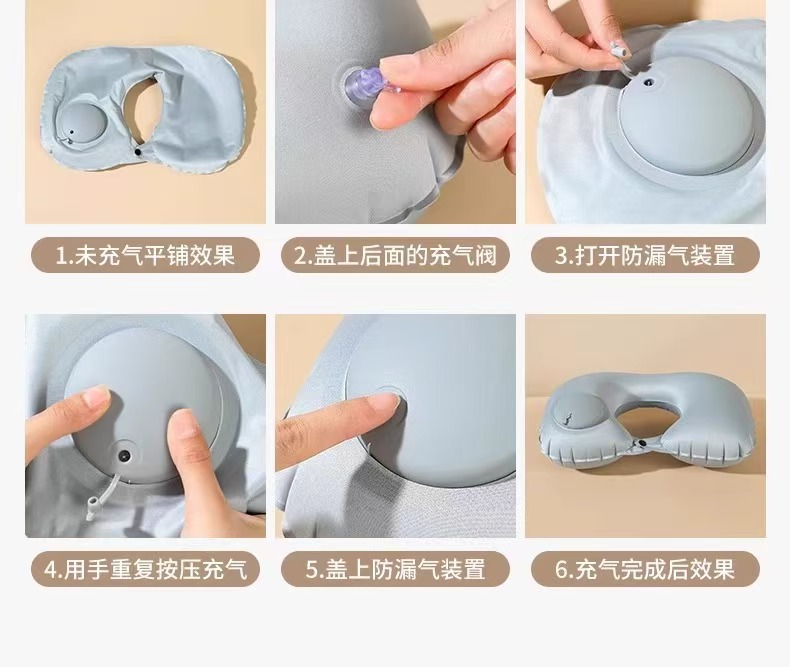 1.未充气平铺效果

2.盖上后面的充气阀

3.打开防漏气装置

4.用手重复按压充气

5.盖上防漏气装置

6.充气完成后效果