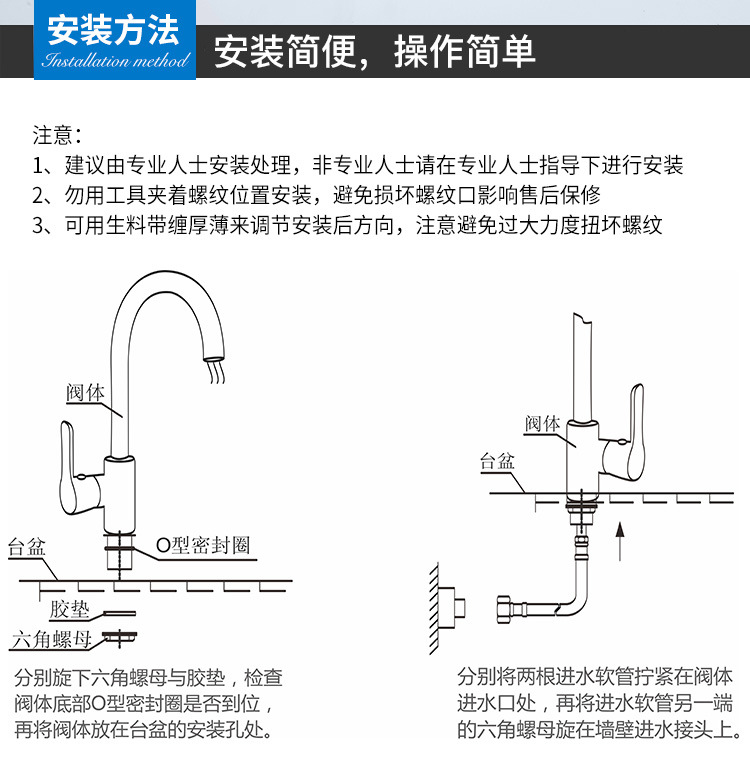 安装方法
Installation method
安装简便，操作简单

注意：
1、建议由专业人士安装处理，非专业人士请在专业人士指导下进行安装
2、勿用工具夹着螺纹位置安装，避免损坏螺纹口影响售后保修
3、可用生料带缠厚薄来调节安装后方向，注意避免过大力度扭坏螺纹

阀体
台盆
O型密封圈
胶垫
六角螺母

分别旋下六角螺母与胶垫，检查阀体底部O型密封圈是否到位，再将阀体放在台盆的安装孔处。

阀体
台盆

分别将两根进水软管拧紧在阀体进水口处，再将进水软管另一端的六角螺母旋在墙壁进水接头上。