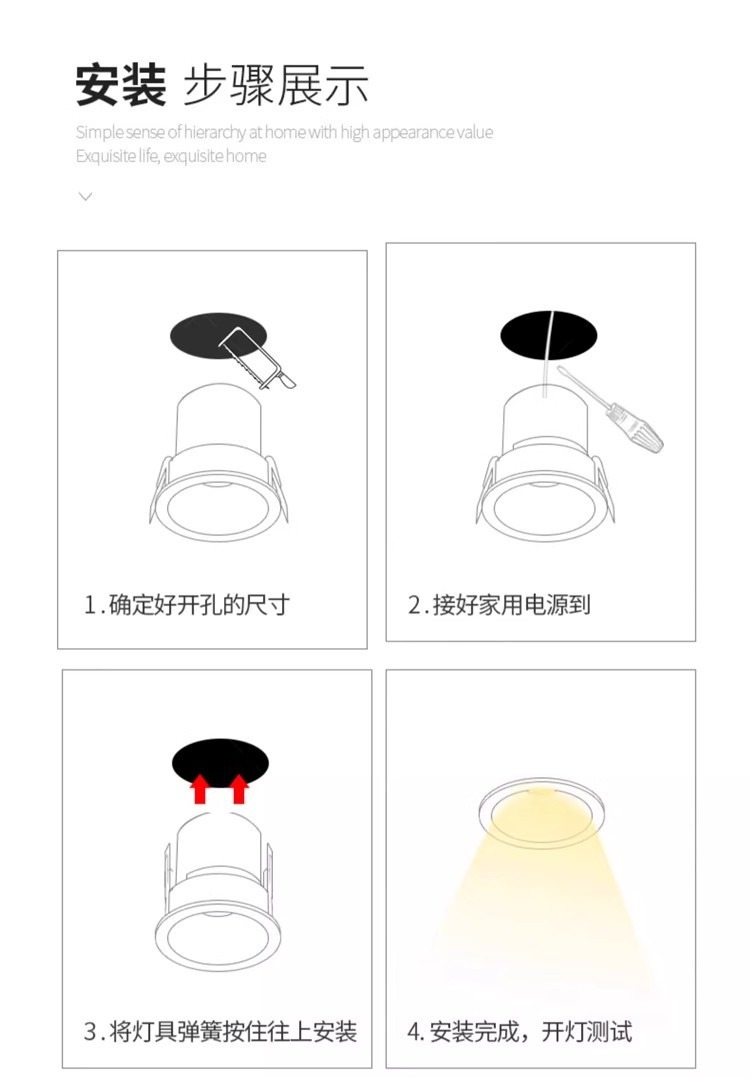 安装 步骤展示

Simple sense of hierarchy at home with high appearance value
Exquisite life, exquisite home

1.确定好开孔的尺寸

2.接好家用电源到

3.将灯具弹簧按住往上安装

4.安装完成，开灯测试