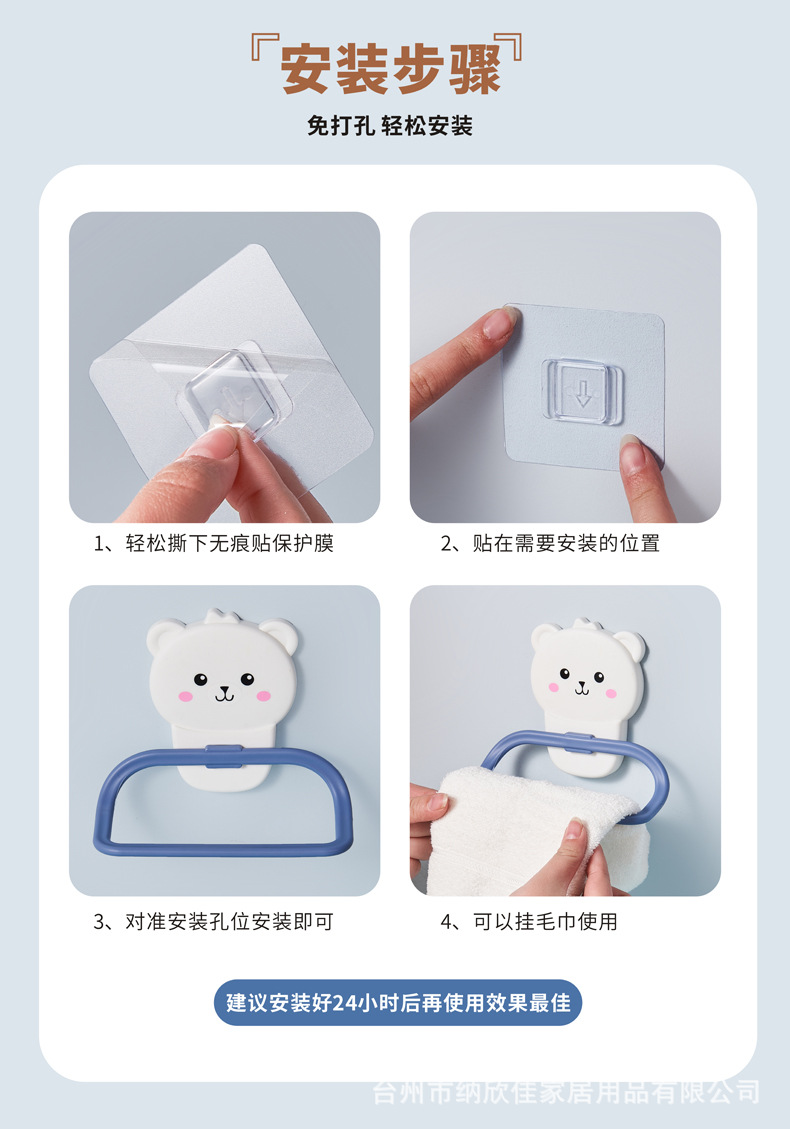 『安装步骤』

免打孔 轻松安装

1、轻松撕下无痕贴保护膜

2、贴在需要安装的位置

3、对准安装孔位安装即可

4、可以挂毛巾使用

建议安装好24小时后再使用效果最佳

台州市纳欣佳家居用品有限公司