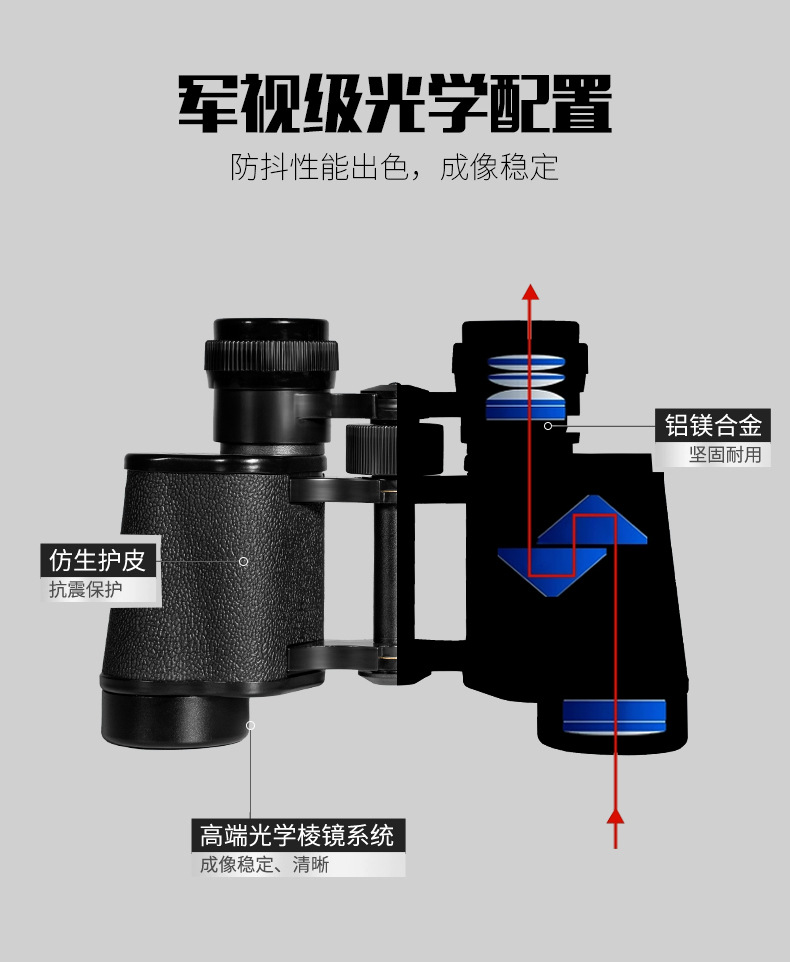 军视级光学配置

防抖性能出色，成像稳定

铝镁合金

坚固耐用

仿生护皮

抗震保护

高端光学棱镜系统

成像稳定、清晰