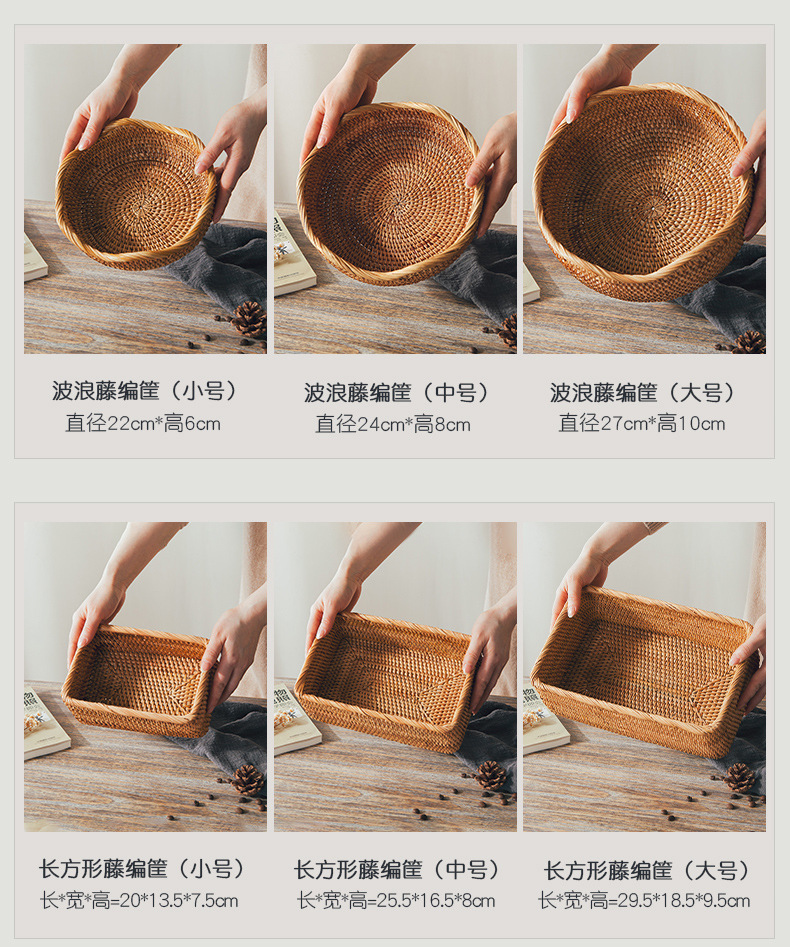 波浪藤编筐（小号）
直径22cm*高6cm

波浪藤编筐（中号）
直径24cm*高8cm

波浪藤编筐（大号）
直径27cm*高10cm

长方形藤编筐（小号）
长*宽*高=20*13.5*7.5cm

长方形藤编筐（中号）
长*宽*高=25.5*16.5*8cm

长方形藤编筐（大号）
长*宽*高=29.5*18.5*9.5cm