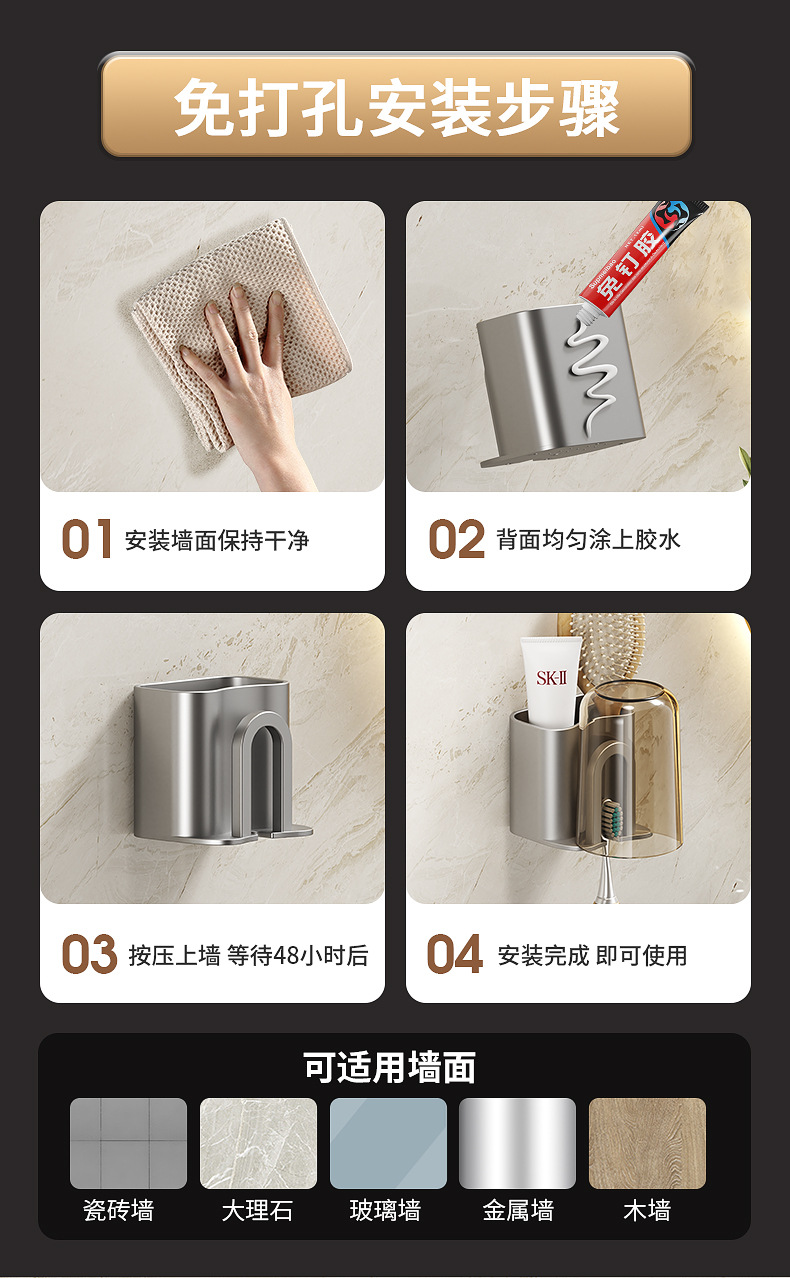 免打孔安装步骤

免钉胶

01 安装墙面保持干净

02 背面均匀涂上胶水

SK-II

03 按压上墙 等待48小时后

04 安装完成 即可使用

可适用墙面

瓷砖墙

大理石

玻璃墙

金属墙

木墙