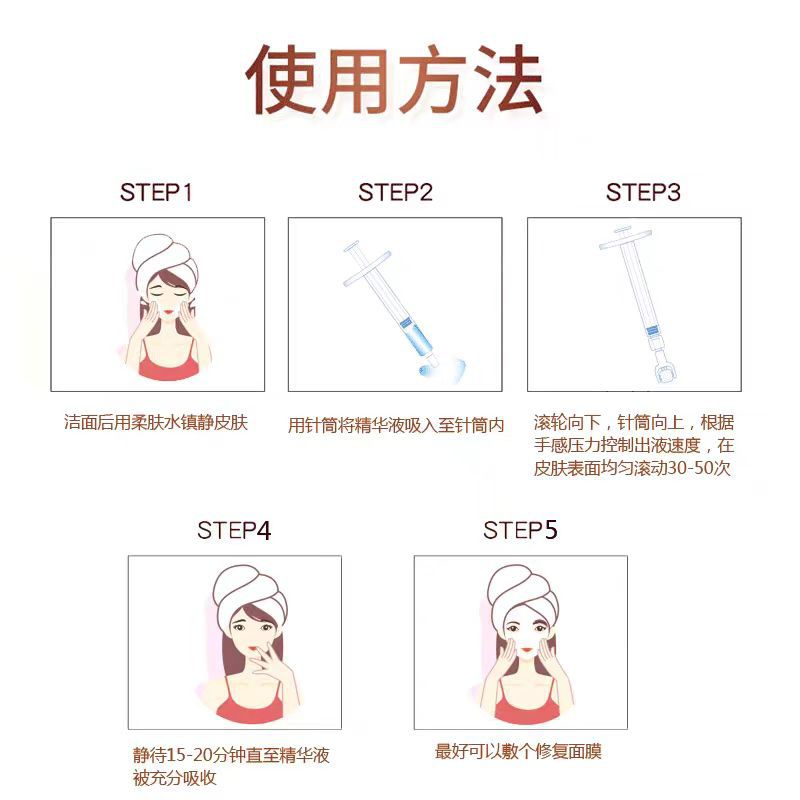 使用方法

STEP1

洁面后用柔肤水镇静皮肤

STEP2

用针筒将精华液吸入至针筒内

STEP3

滚轮向下，针筒向上，根据手感压力控制出液速度，在皮肤表面均匀滚动30-50次

STEP4

静待15-20分钟直至精华液被充分吸收

STEP5

最好可以敷个修复面膜