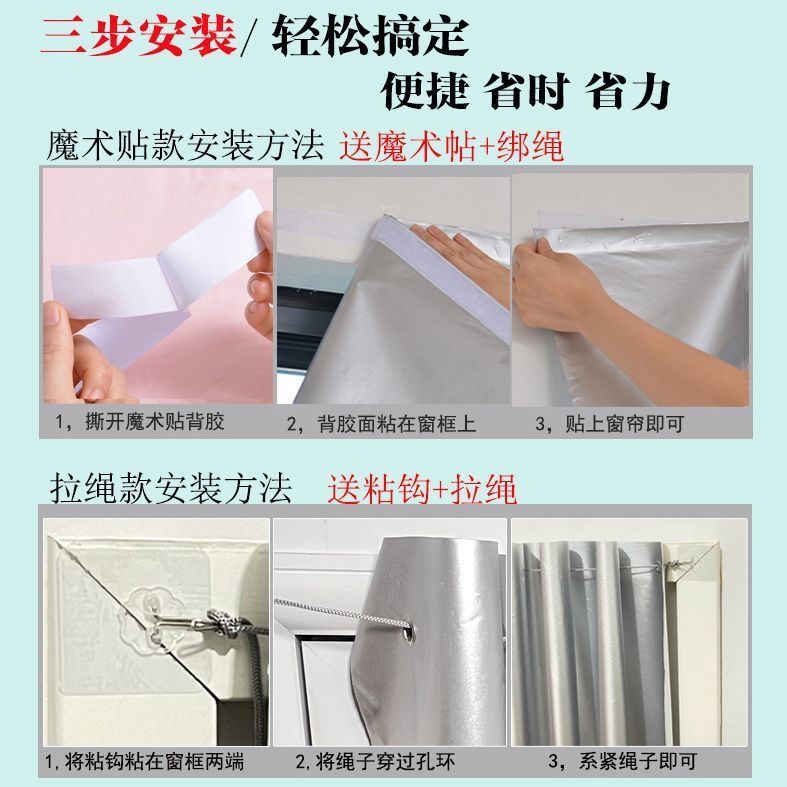 三步安装/ 轻松搞定

便捷 省时 省力

魔术贴款安装方法 送魔术帖+绑绳

1，撕开魔术贴背胶

2，背胶面粘在窗框上

3，贴上窗帘即可

拉绳款安装方法 送粘钩+拉绳

1，将粘钩粘在窗框两端

2，将绳子穿过孔环

3，系紧绳子即可