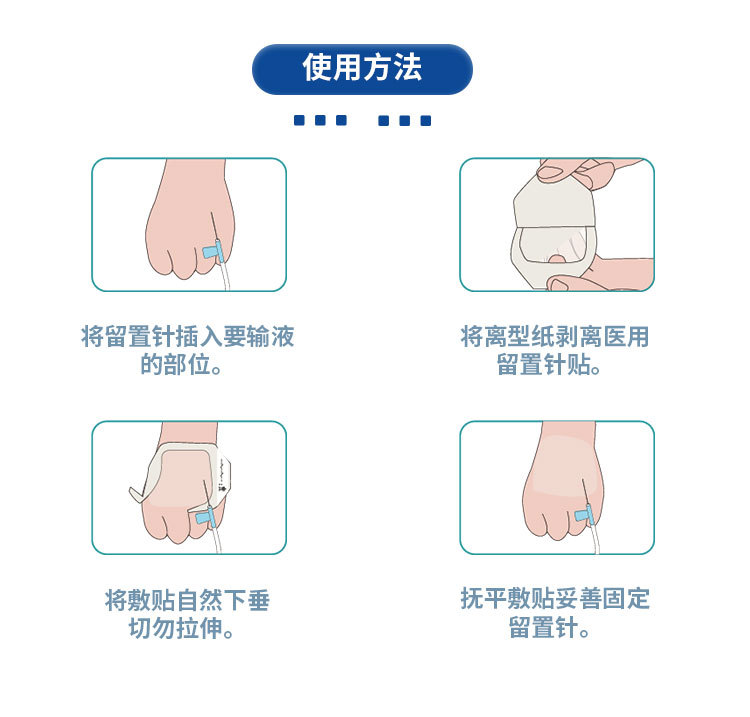 使用方法

将留置针插入要输液的部位。

将离型纸剥离医用留置针贴。

将敷贴自然下垂切勿拉伸。

抚平敷贴妥善固定留置针。