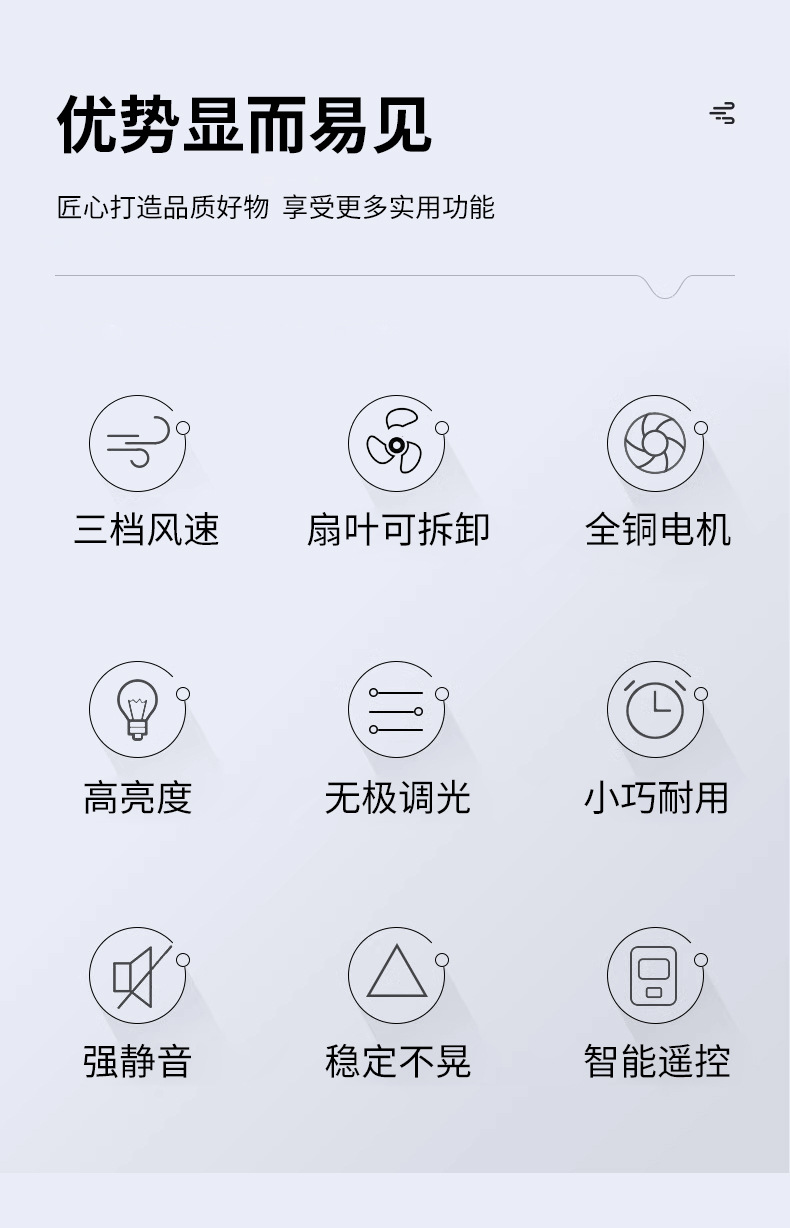 优势显而易见

匠心打造品质好物 享受更多实用功能

三档风速

扇叶可拆卸

全铜电机

高亮度

无极调光

小巧耐用

强静音

稳定不晃

智能遥控