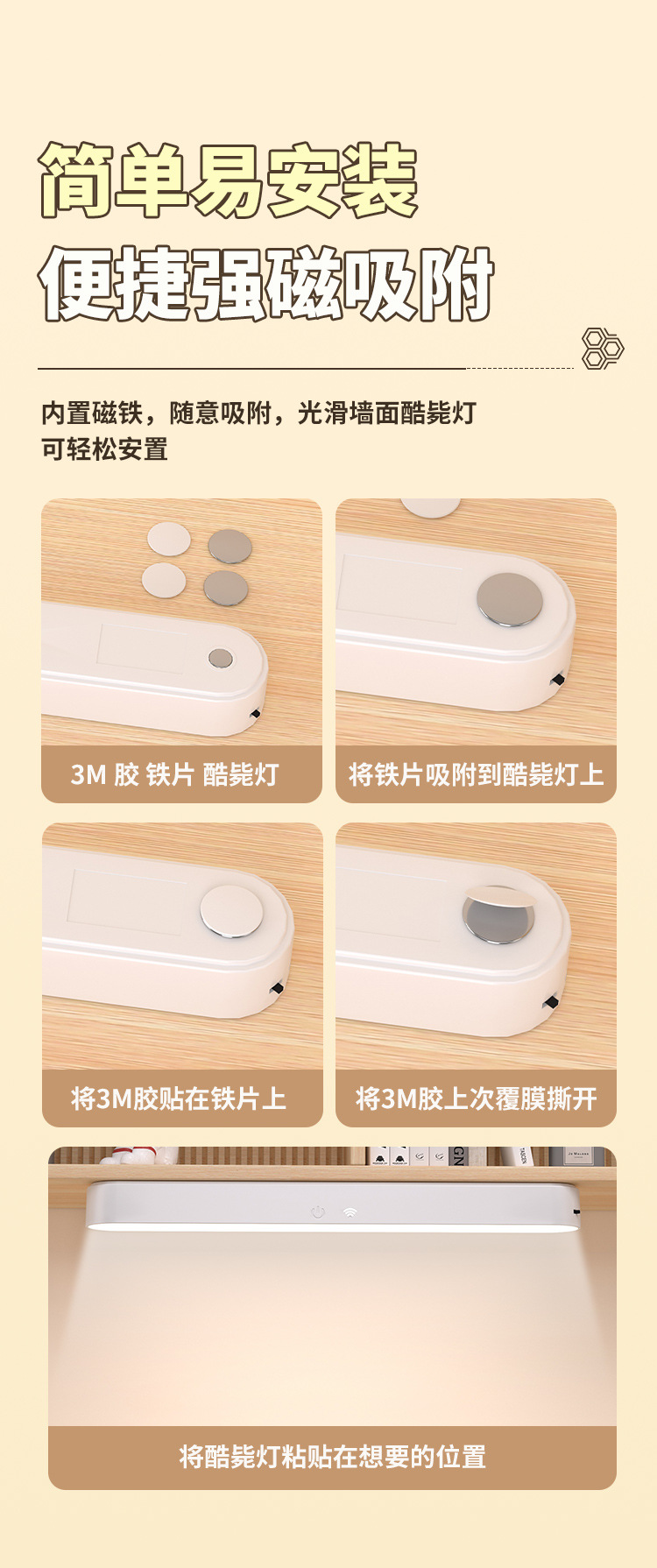 简单易安装
便捷强磁吸附

内置磁铁，随意吸附，光滑墙面酷毙灯可轻松安置

3M 胶 铁片 酷毙灯

将铁片吸附到酷毙灯上

将3M胶贴在铁片上

将3M胶上次覆膜撕开

将酷毙灯粘贴在想要的位置